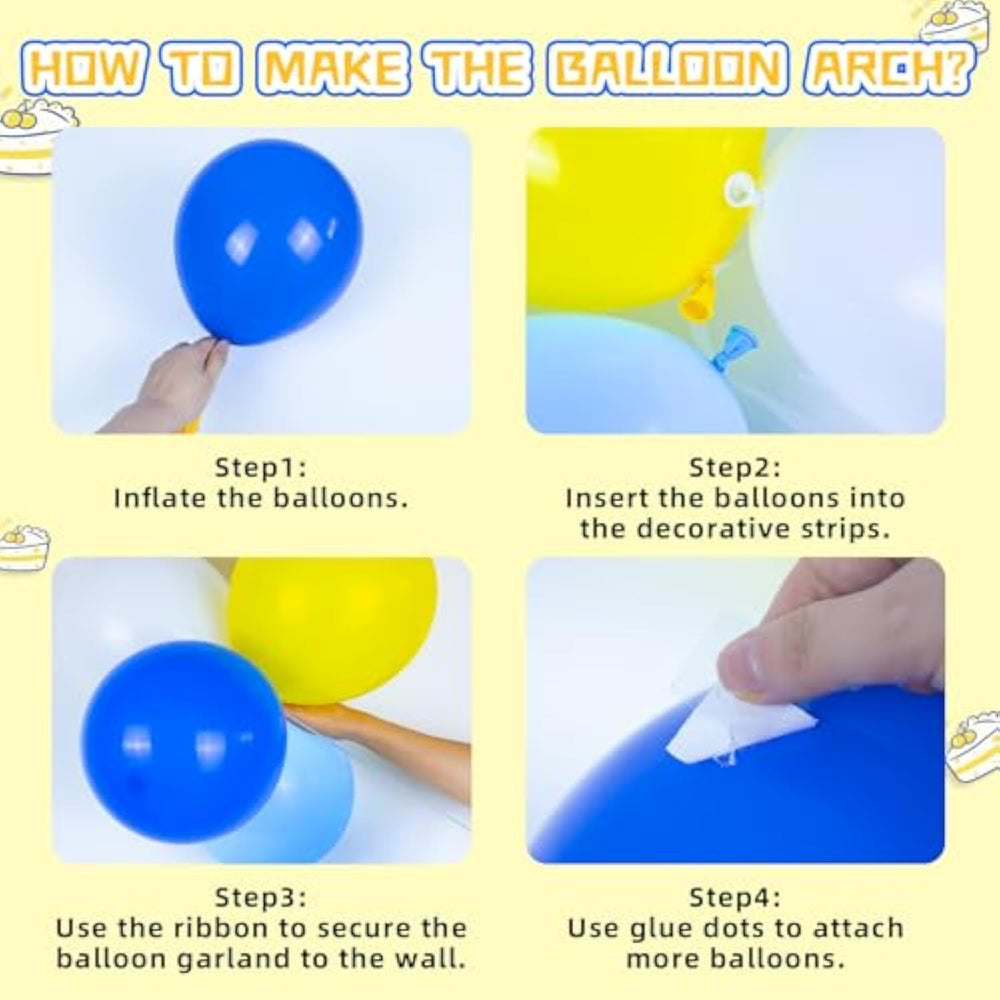 HOW TO MAKE THE BALLOON ARCH?

Step1:
Inflate the balloons.

Step2:
Insert the balloons into the decorative strips.

Step3:
Use the ribbon to secure the balloon garland to the wall.

Step4:
Use glue dots to attach more balloons.