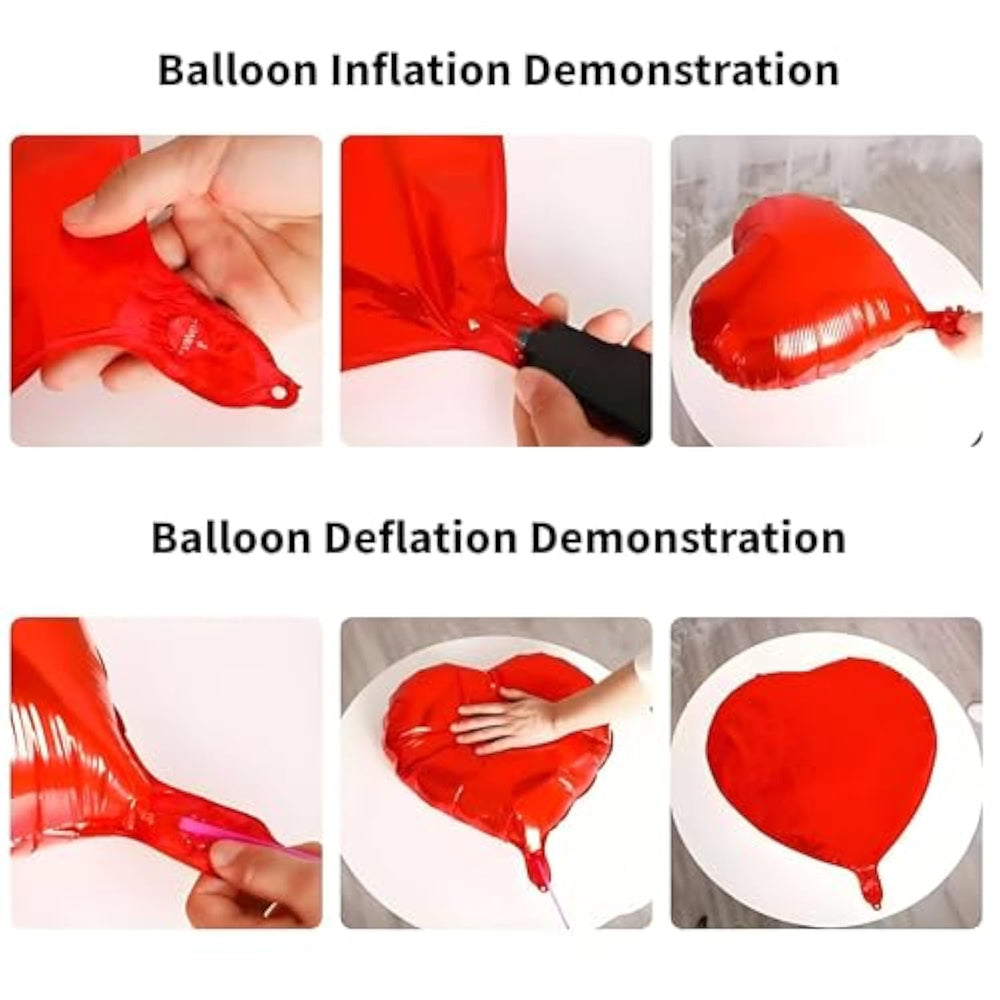 Balloon Inflation Demonstration

Balloon Deflation Demonstration