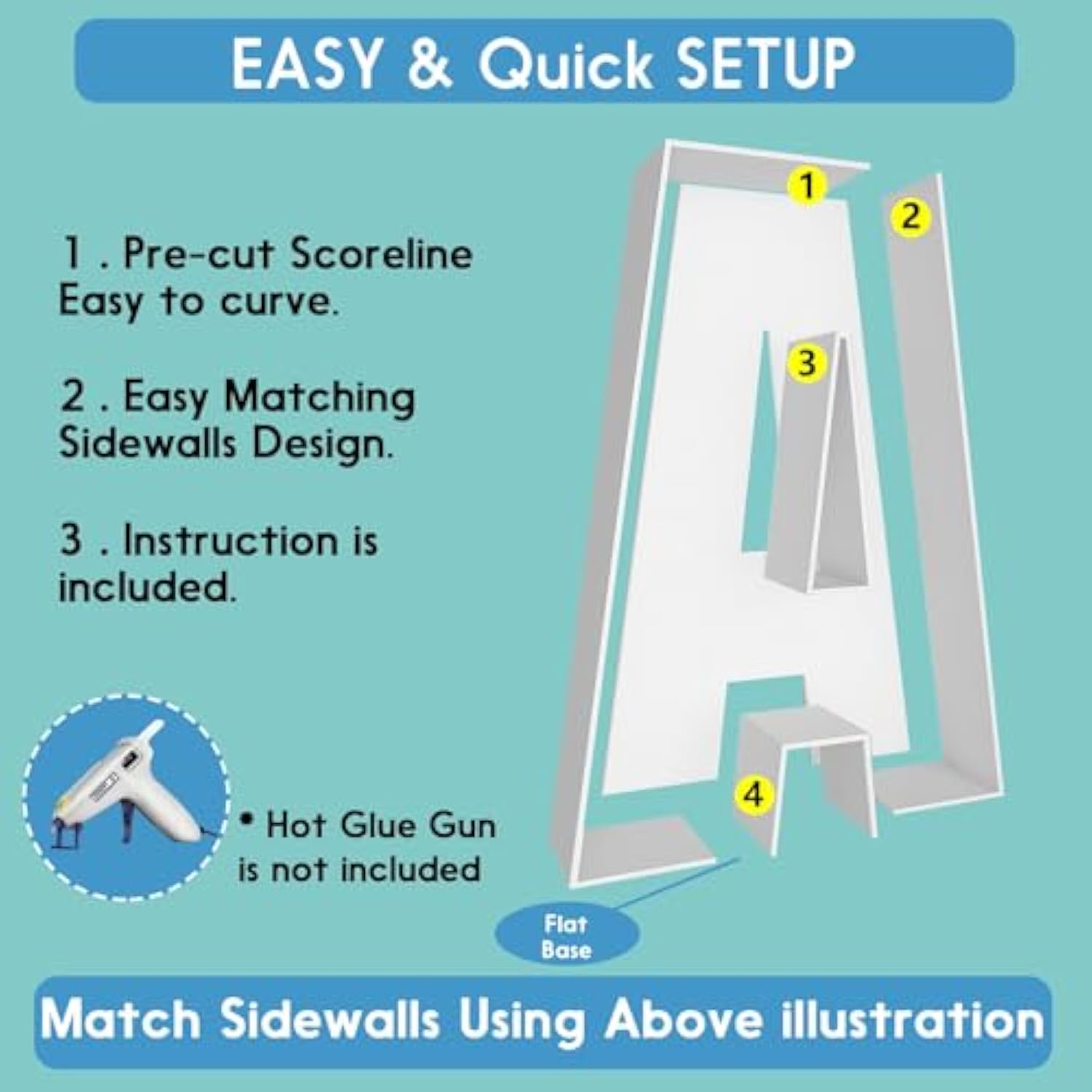 EASY & Quick SETUP

1 . Pre-cut Scoreline Easy to curve.

2 . Easy Matching Sidewalls Design.

3 . Instruction is included.

1

2

3

4

• Hot Glue Gun is not included

Flat Base

Match Sidewalls Using Above illustration