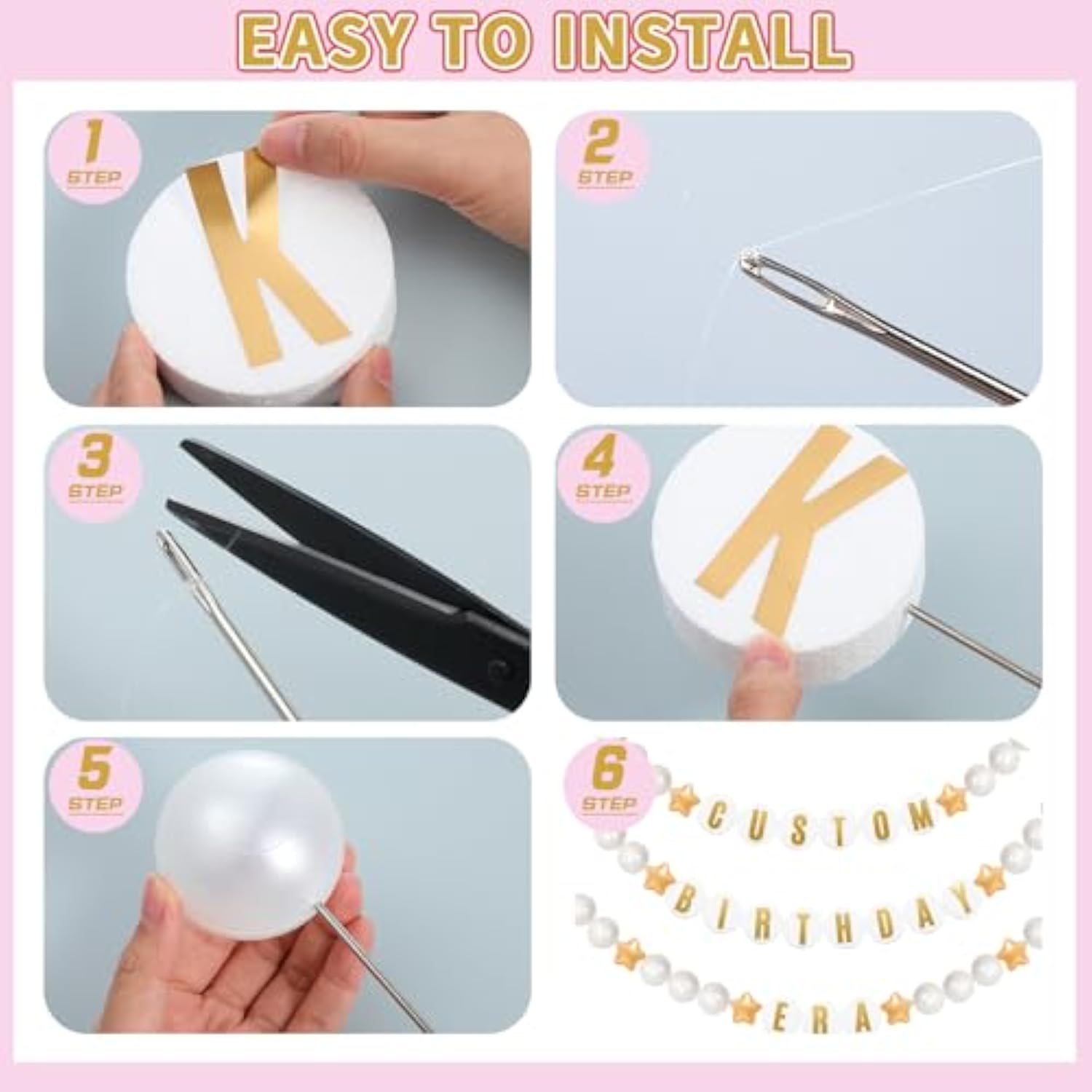 EASY TO INSTALL

1 STEP

K

2 STEP

3 STEP

4 STEP

K

5 STEP

6 STEP

CUSTOM

BIRTHDAY

ERA