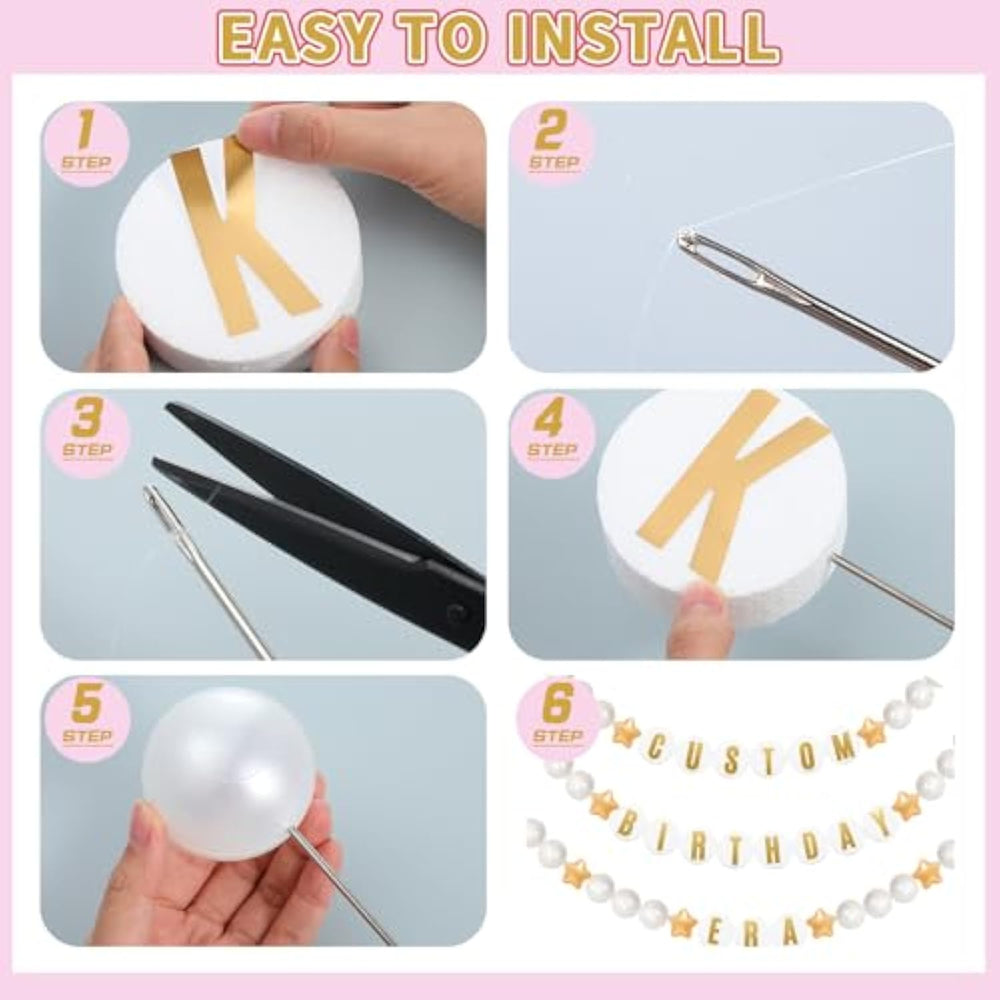 EASY TO INSTALL

1 STEP

K

2 STEP

3 STEP

4 STEP

K

5 STEP

6 STEP

CUSTOM

BIRTHDAY

ERA