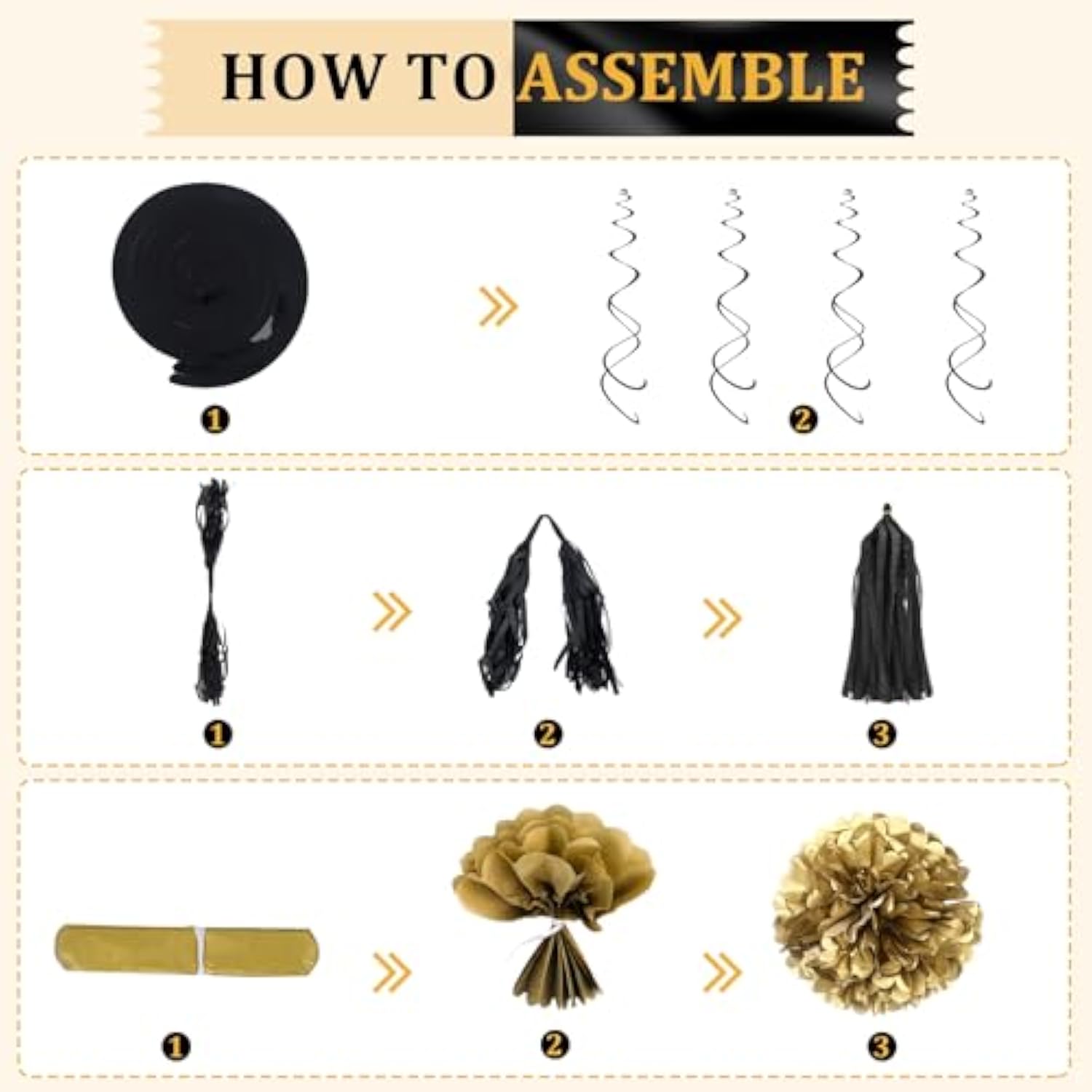 HOW TO ASSEMBLE

1

2

1

2

3

1

2

3