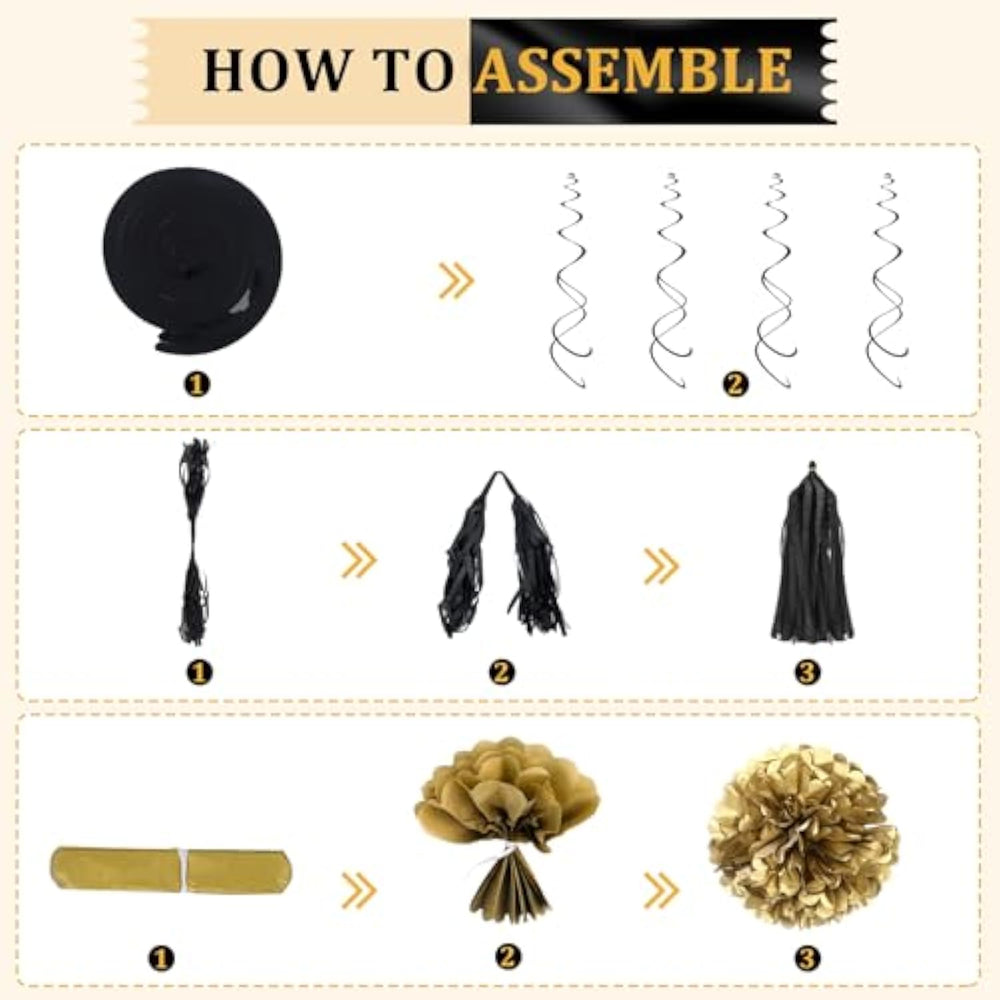 HOW TO ASSEMBLE

1 2

1 2 3

1 2 3