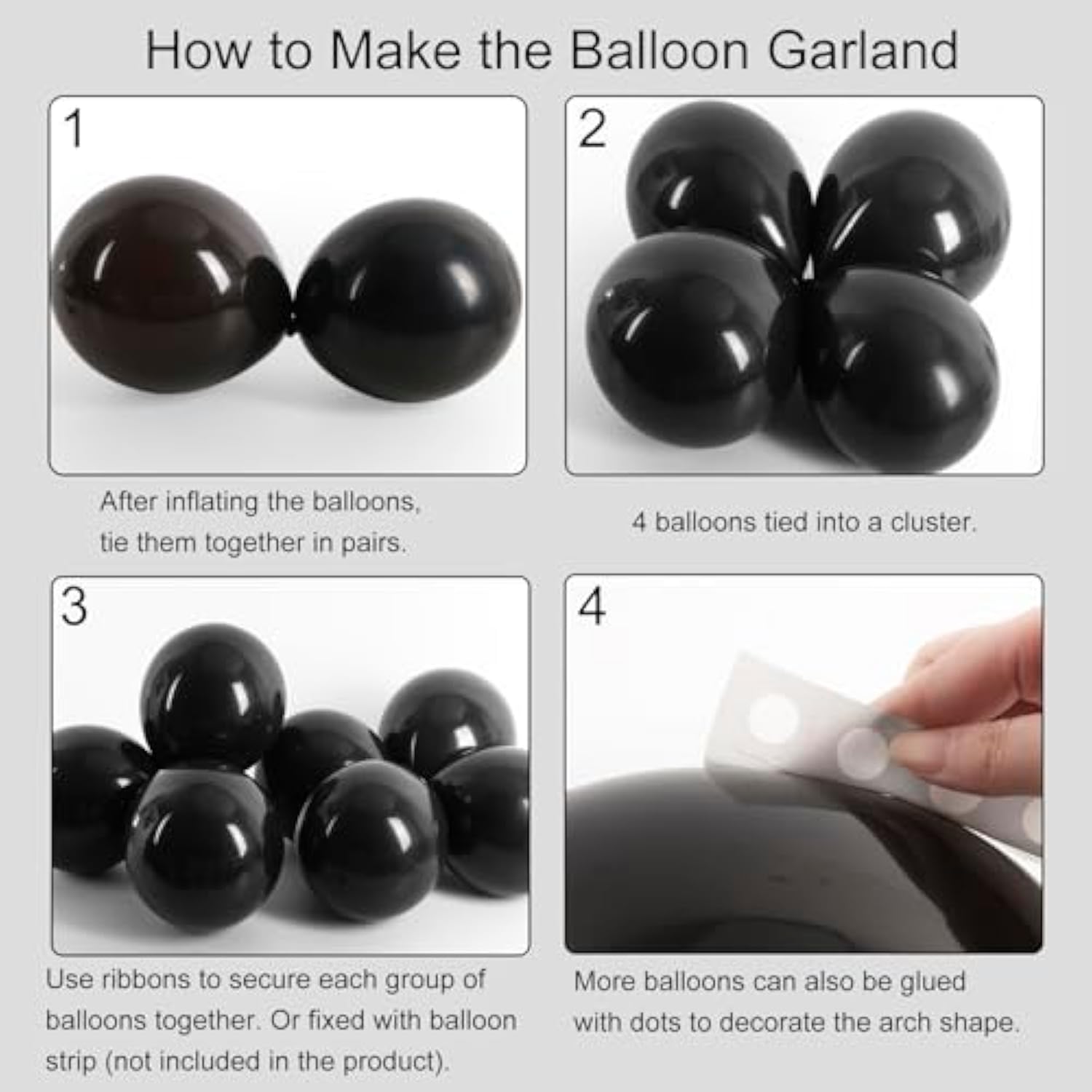 How to Make the Balloon Garland

1

After inflating the balloons, tie them together in pairs.

2

4 balloons tied into a cluster.

3

Use ribbons to secure each group of balloons together. Or fixed with balloon strip (not included in the product).

4

More balloons can also be glued with dots to decorate the arch shape.