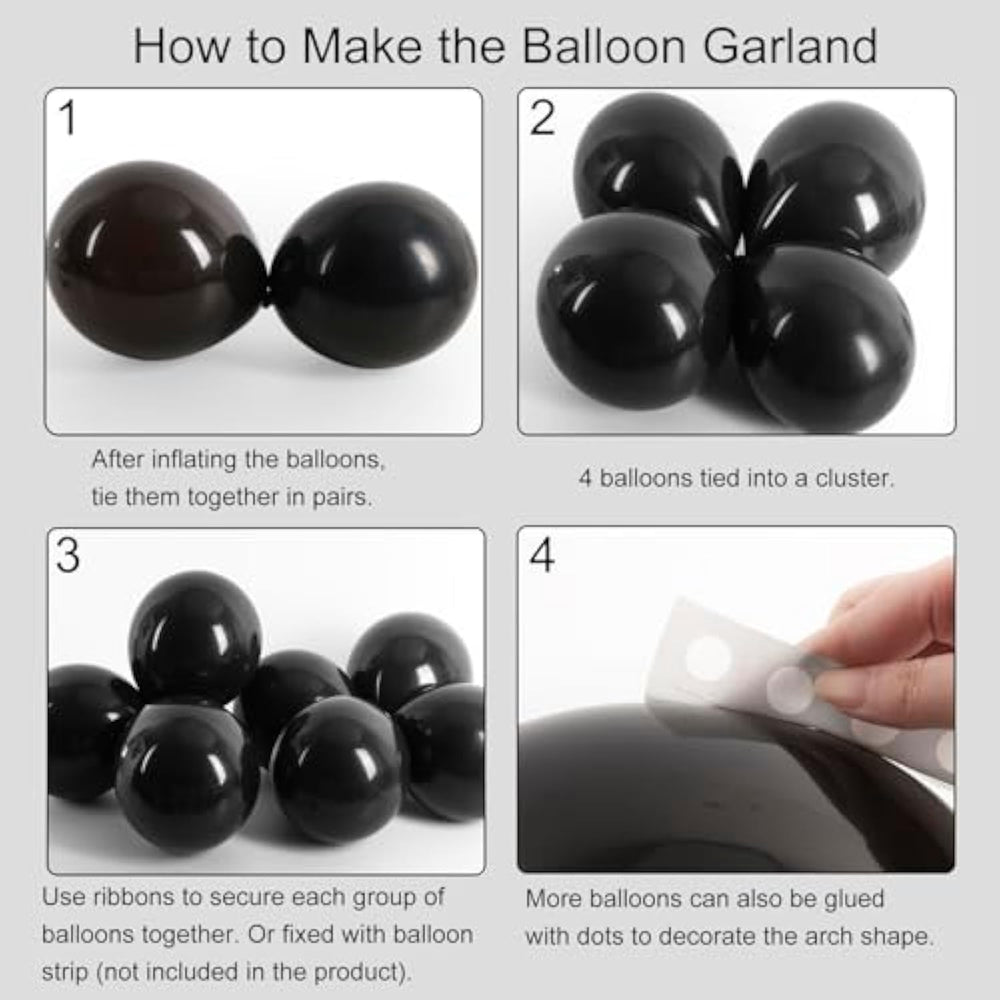 How to Make the Balloon Garland

1

After inflating the balloons, tie them together in pairs.

2

4 balloons tied into a cluster.

3

Use ribbons to secure each group of balloons together. Or fixed with balloon strip (not included in the product).

4

More balloons can also be glued with dots to decorate the arch shape.