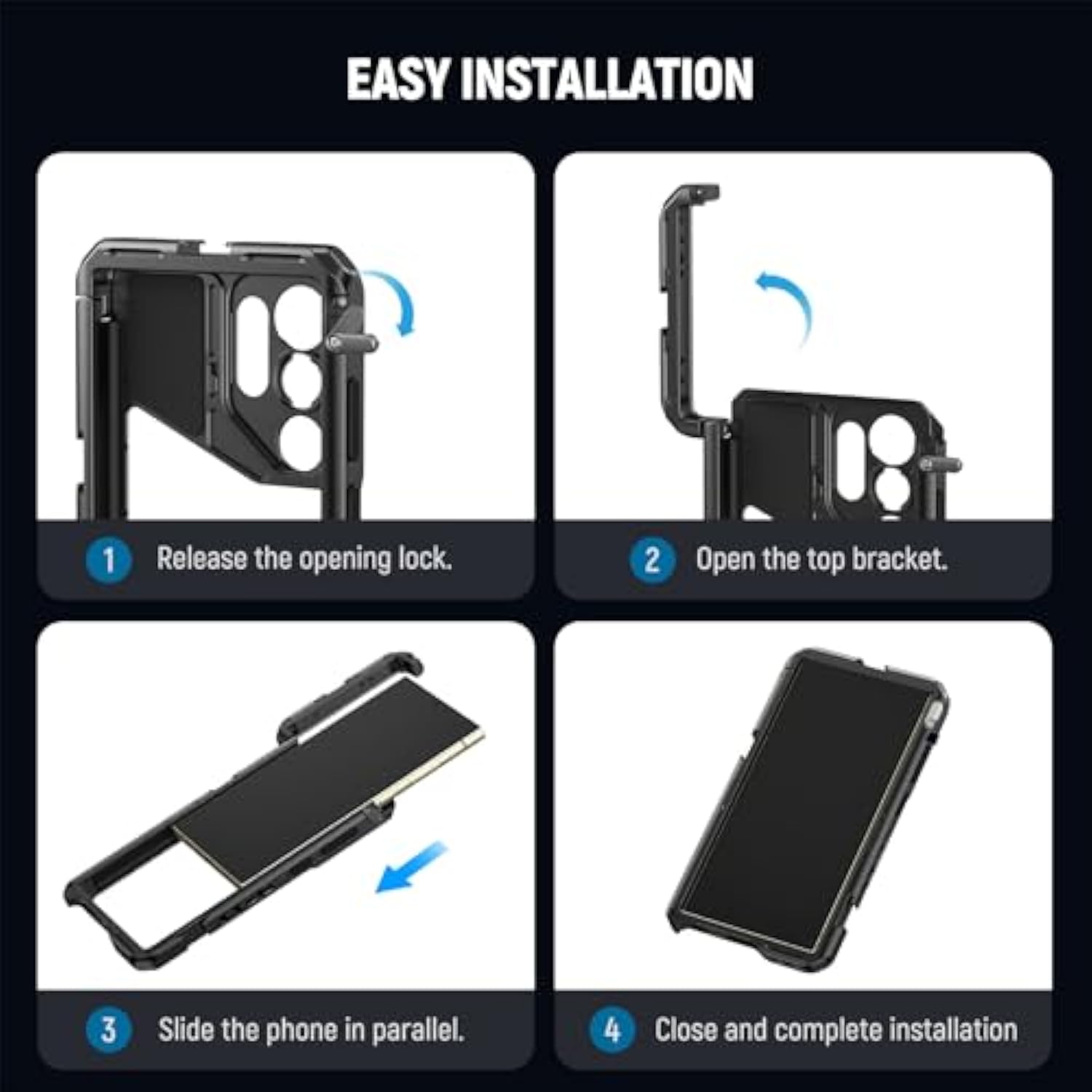 EASY INSTALLATION

1 Release the opening lock.

2 Open the top bracket.

3 Slide the phone in parallel.

4 Close and complete installation