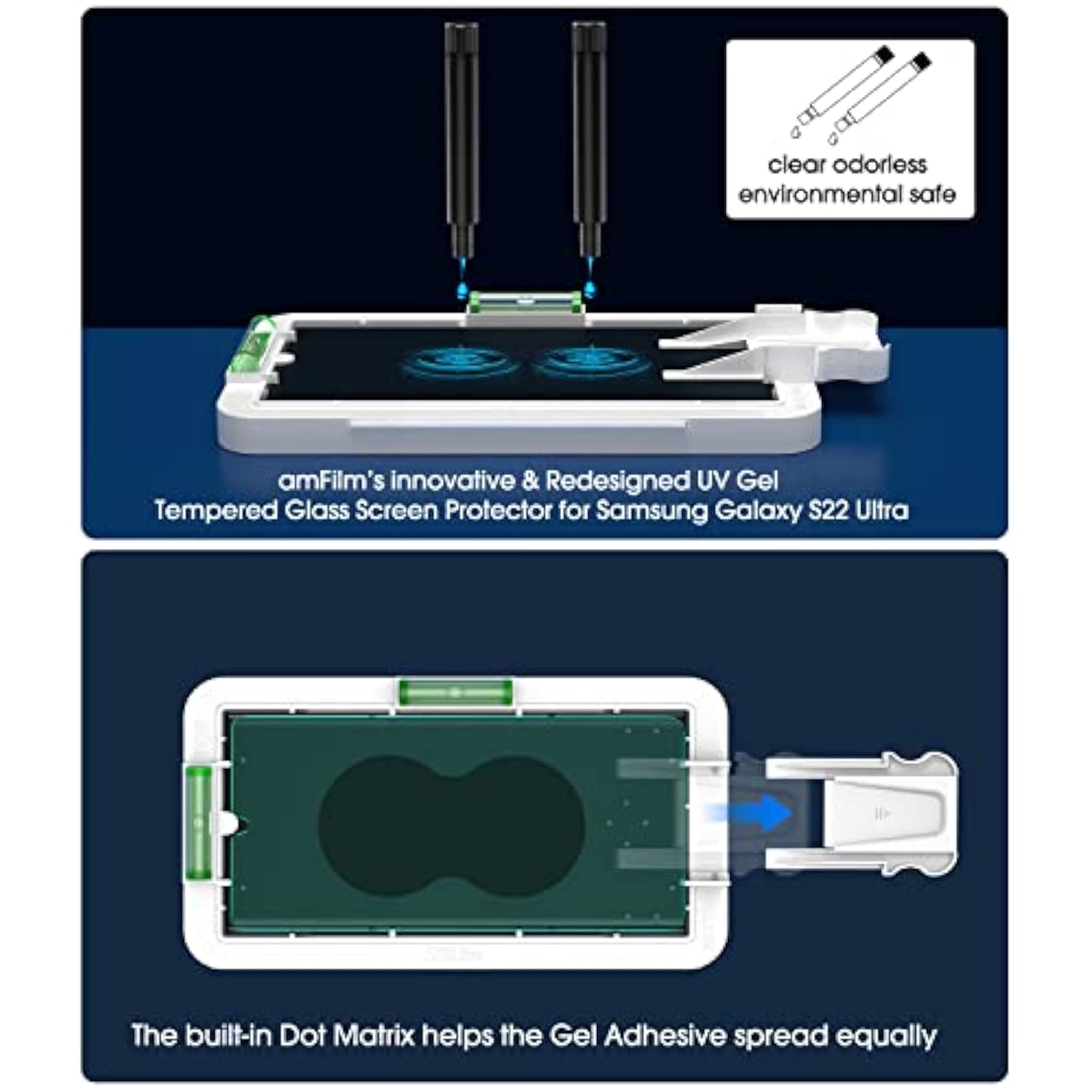 clear odorless
environmental safe

amFilm's innovative & Redesigned UV Gel
Tempered Glass Screen Protector for Samsung Galaxy S22 Ultra

The built-in Dot Matrix helps the Gel Adhesive spread equally