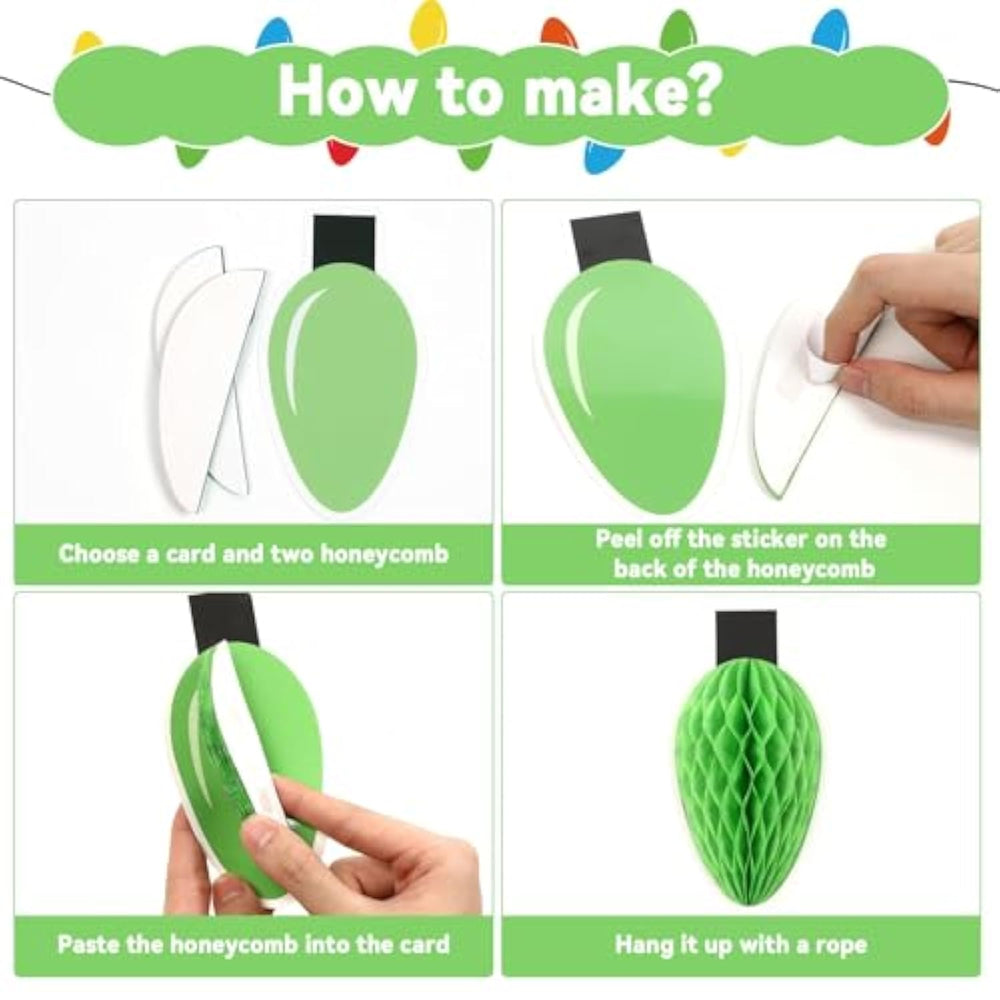 How to make?

Choose a card and two honeycomb

Peel off the sticker on the back of the honeycomb

Paste the honeycomb into the card

Hang it up with a rope