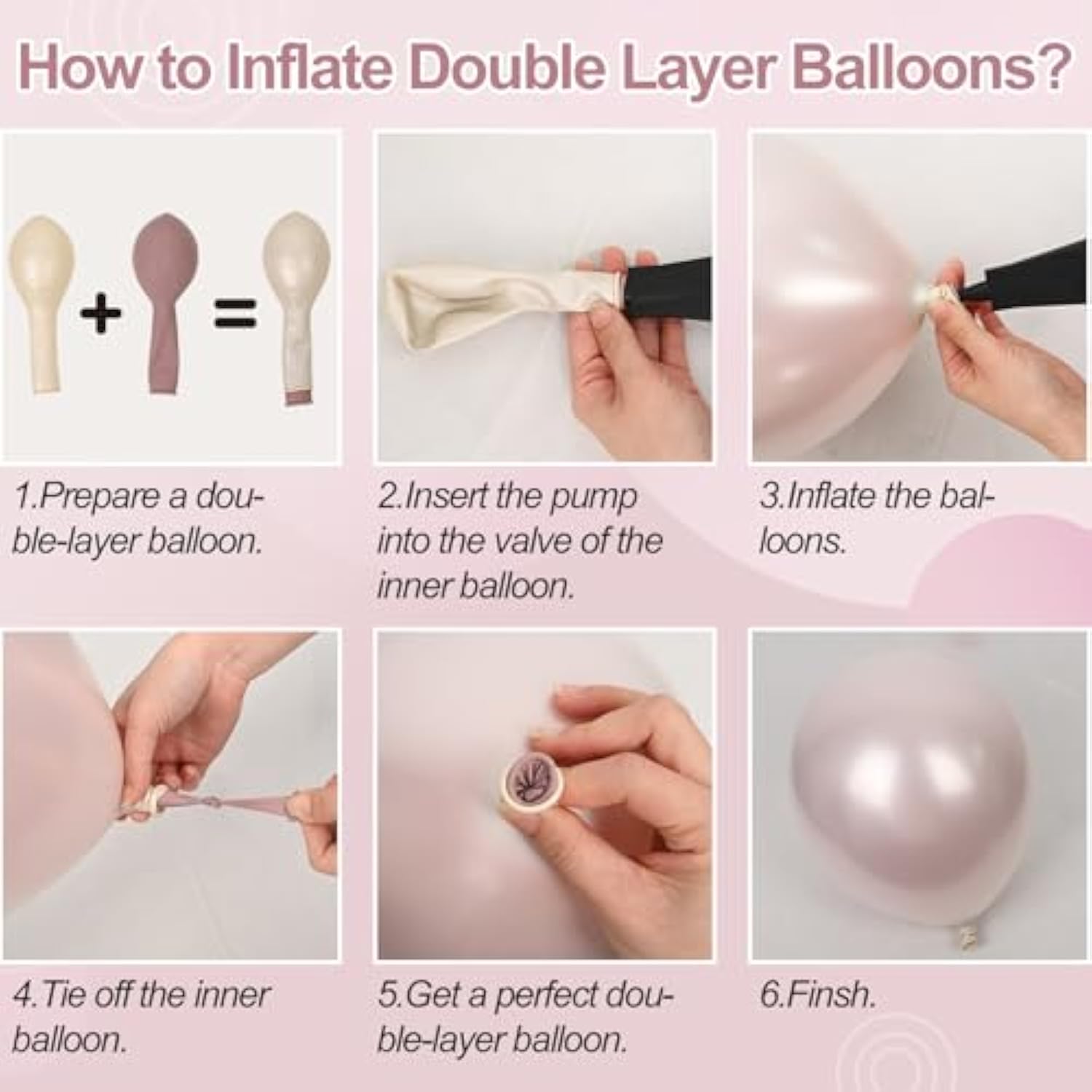 How to Inflate Double Layer Balloons?

+ =

1.Prepare a double-layer balloon.

2.Insert the pump into the valve of the inner balloon.

3.Inflate the balloons.

4.Tie off the inner balloon.

5.Get a perfect double-layer balloon.

6.Finsh.