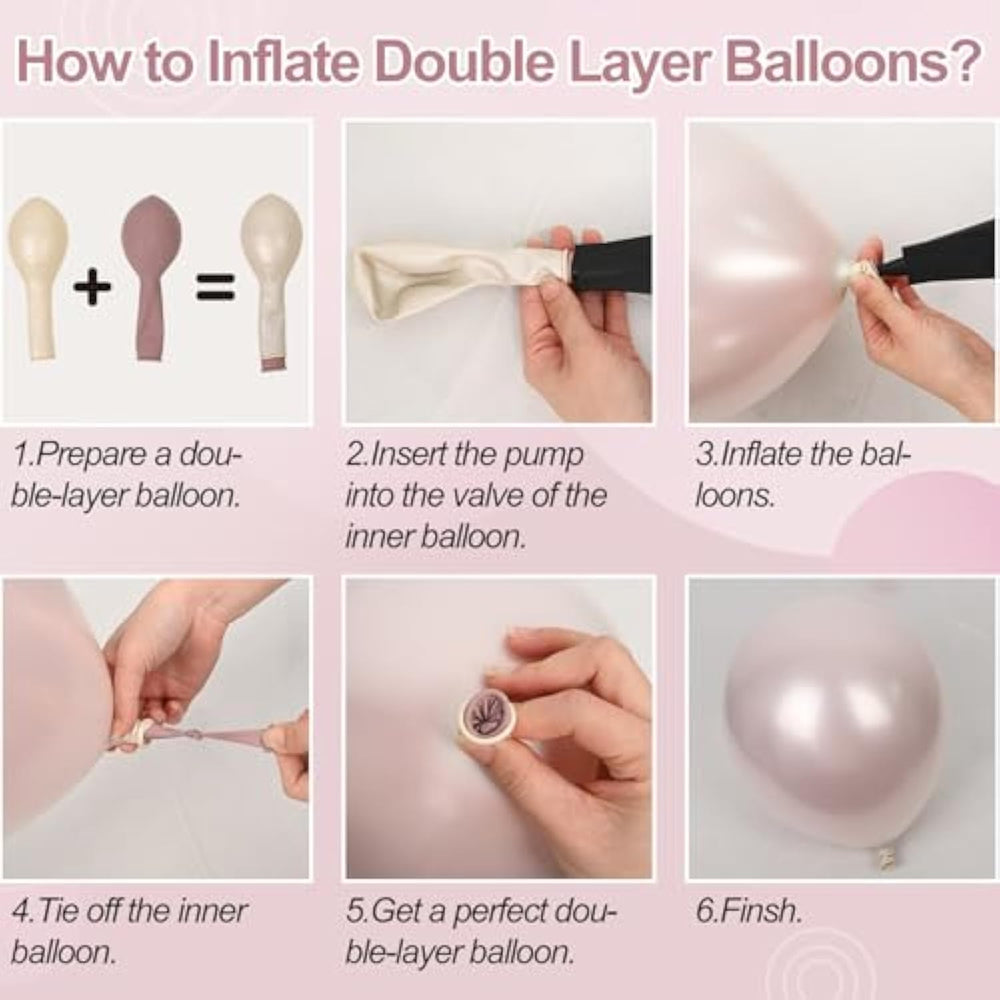 How to Inflate Double Layer Balloons?

+ =

1.Prepare a double-layer balloon.

2.Insert the pump into the valve of the inner balloon.

3.Inflate the balloons.

4.Tie off the inner balloon.

5.Get a perfect double-layer balloon.

6.Finsh.