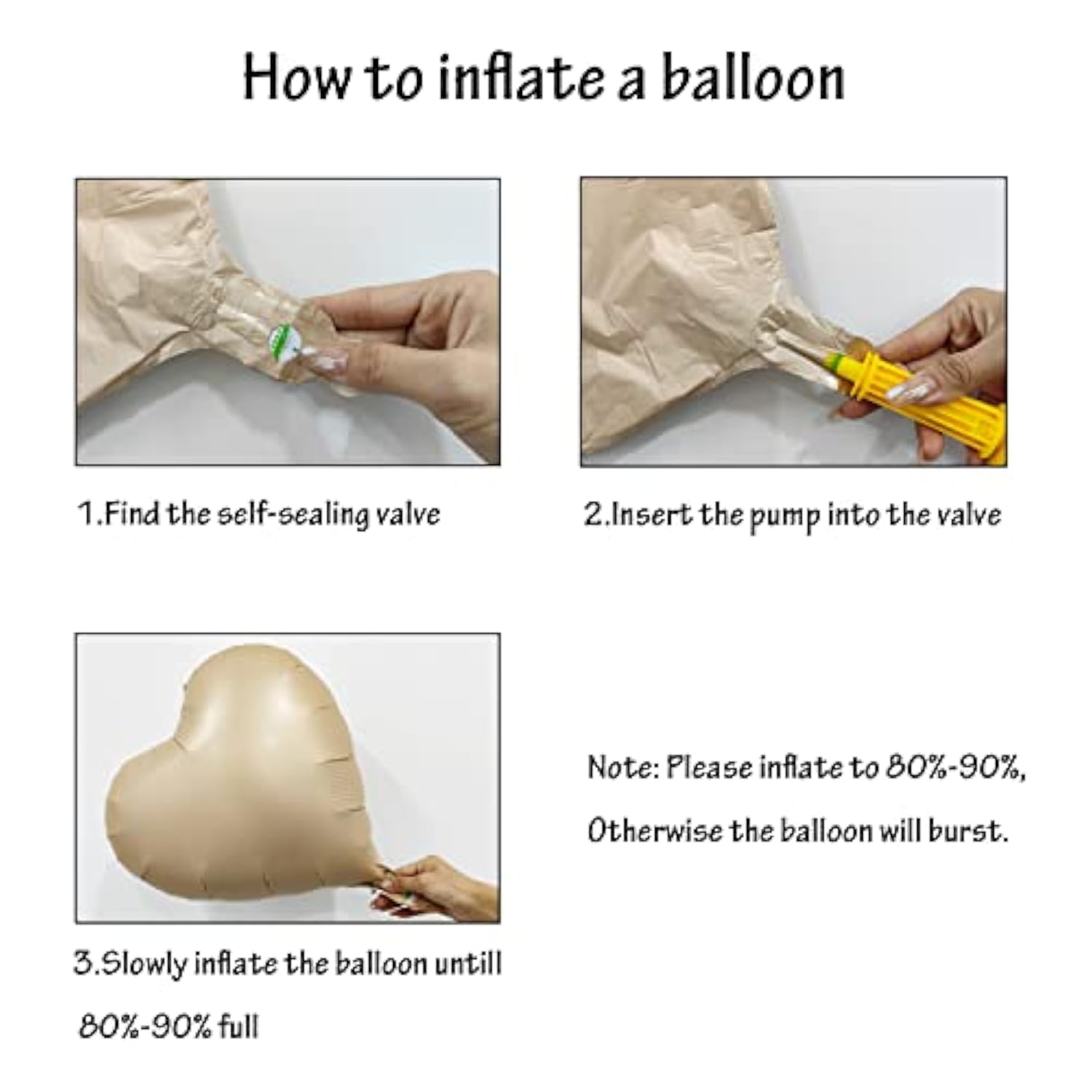 How to inflate a balloon

1.Find the self-sealing valve

2.Insert the pump into the valve

3.Slowly inflate the balloon untill 80%-90% full

Note: Please inflate to 80%-90%, Otherwise the balloon will burst.