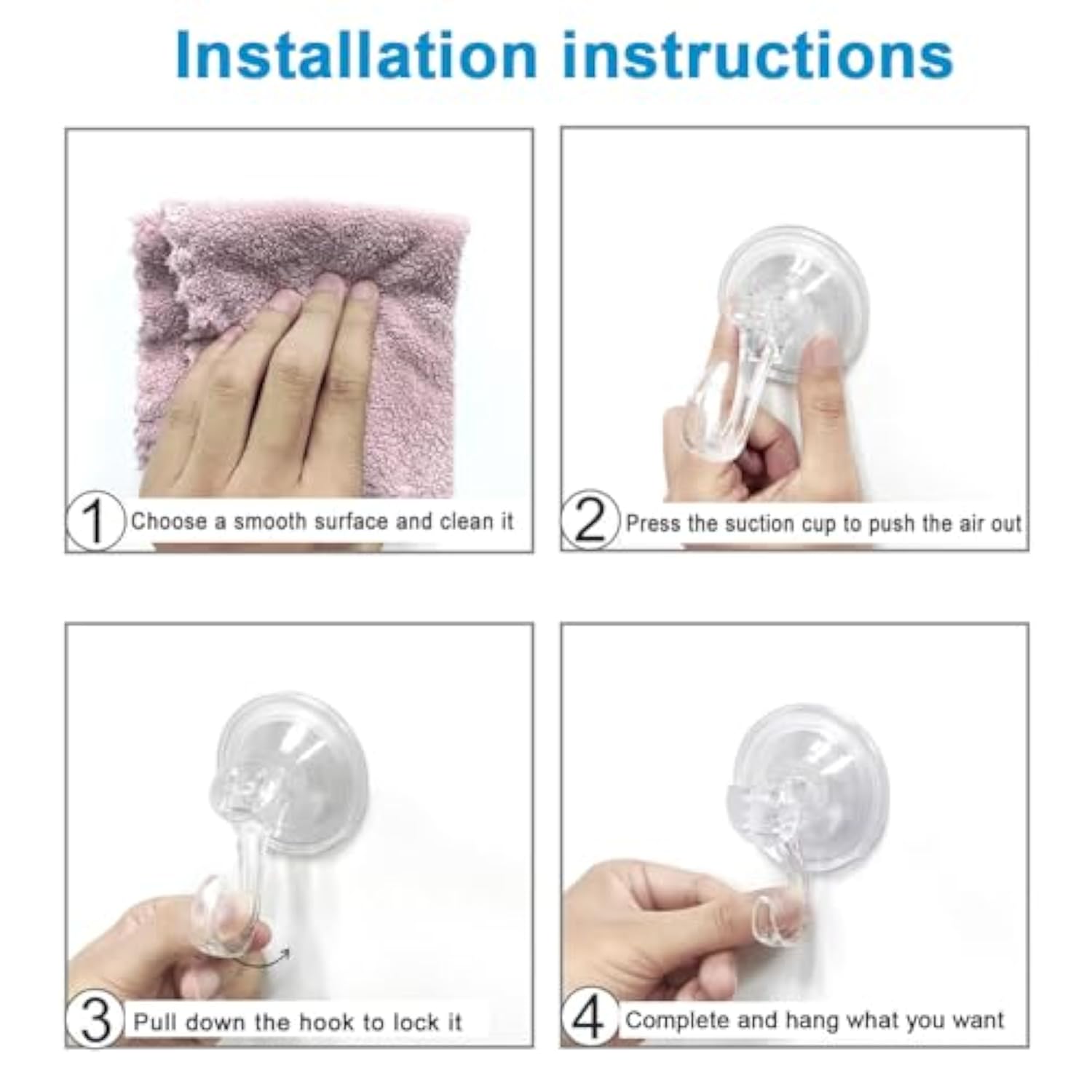 Installation instructions

1 Choose a smooth surface and clean it

2 Press the suction cup to push the air out

3 Pull down the hook to lock it

4 Complete and hang what you want