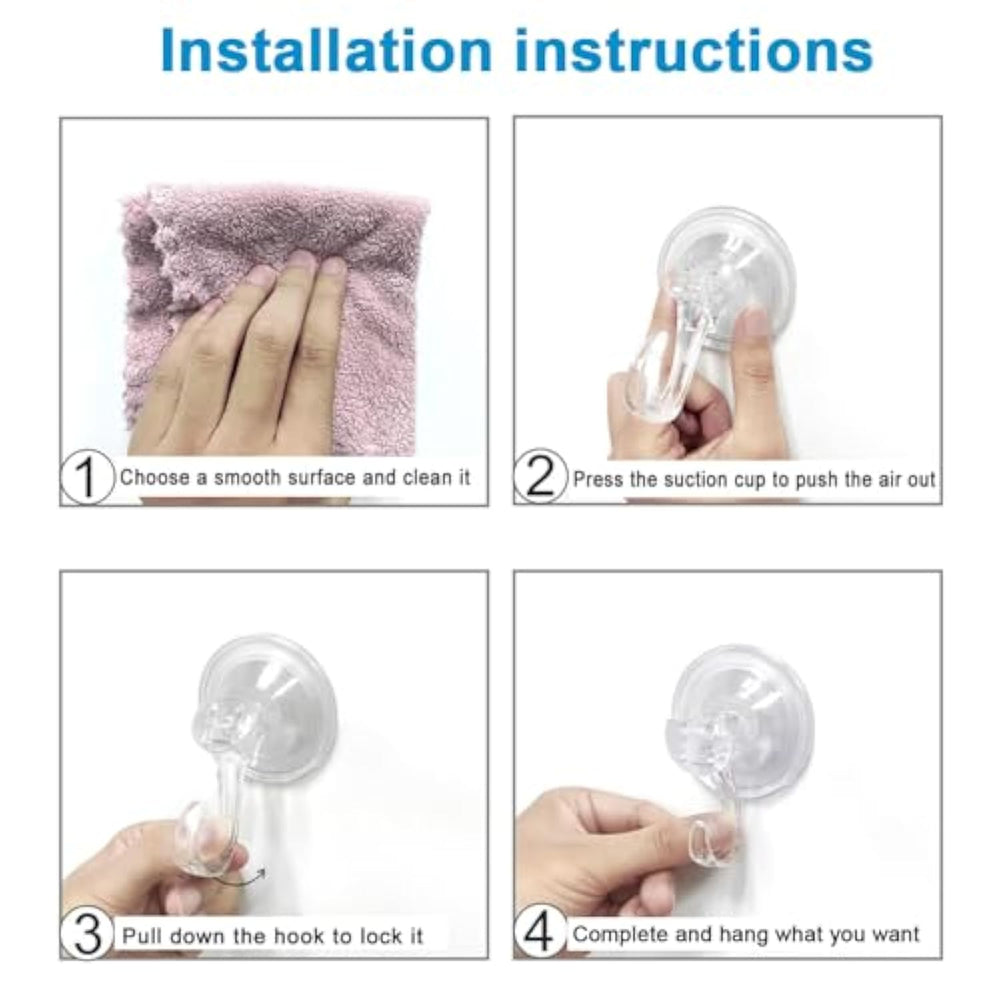 Installation instructions

1 Choose a smooth surface and clean it

2 Press the suction cup to push the air out

3 Pull down the hook to lock it

4 Complete and hang what you want