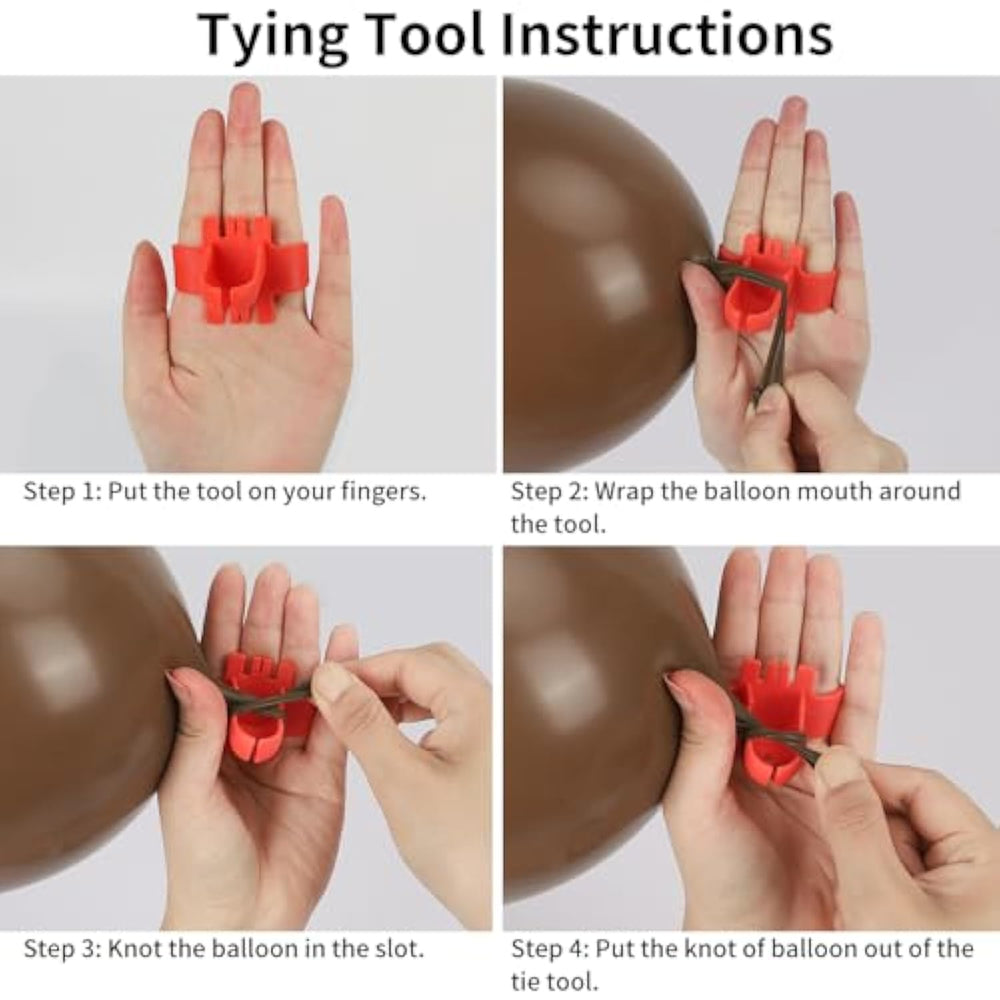 Tying Tool Instructions

Step 1: Put the tool on your fingers.

Step 2: Wrap the balloon mouth around the tool.

Step 3: Knot the balloon in the slot.

Step 4: Put the knot of balloon out of the tie tool.