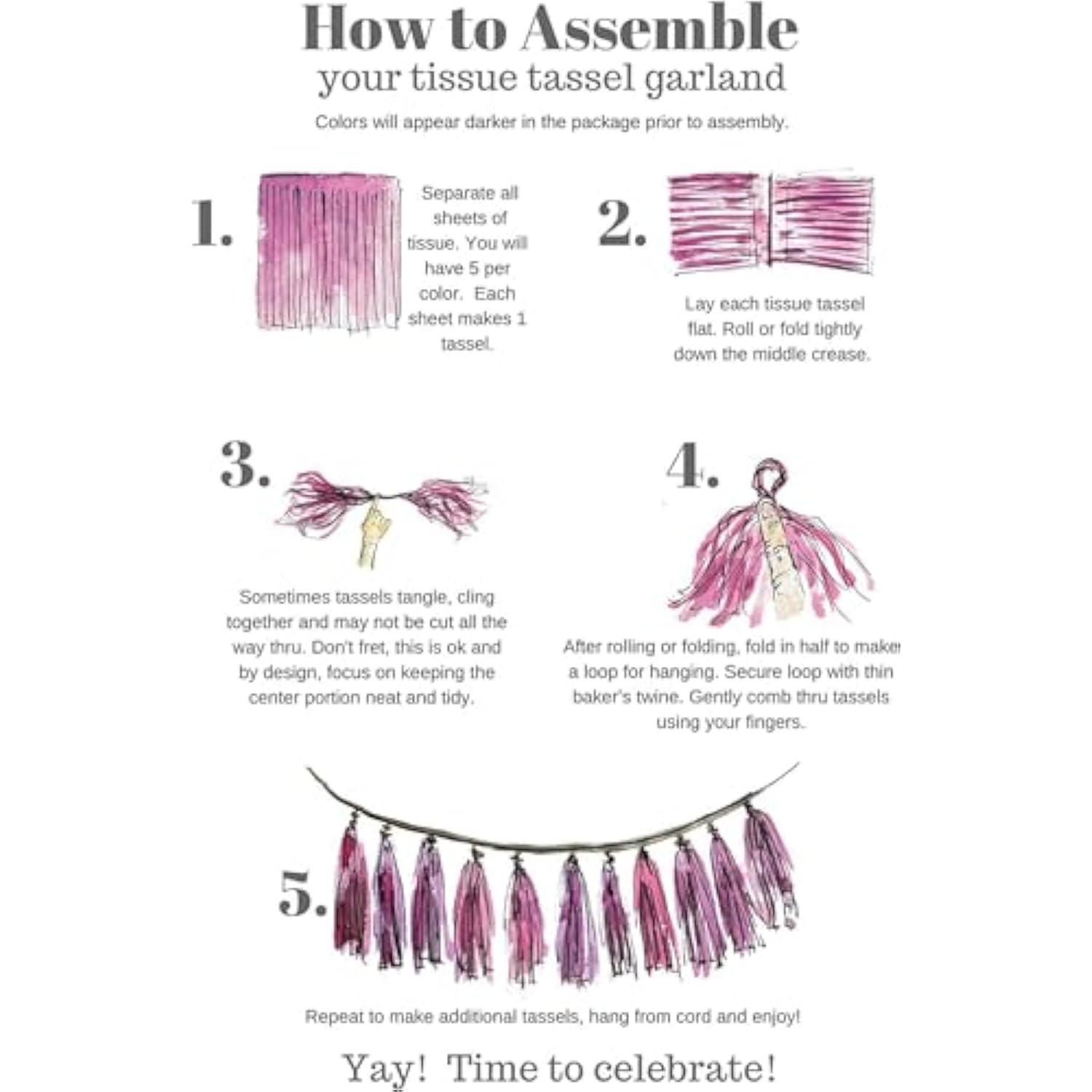 How to Assemble
your tissue tassel garland

Colors will appear darker in the package prior to assembly.

1.

Separate all sheets of tissue. You will have 5 per color. Each sheet makes 1 tassel.

2.

Lay each tissue tassel flat. Roll or fold tightly down the middle crease.

3.

Sometimes tassels tangle, cling together and may not be cut all the way thru. Don't fret, this is ok and by design, focus on keeping the center portion neat and tidy.

4.

After rolling or folding, fold in half to make a loop for hanging. Secure loop with thin baker's twine. Gently comb thru tassels using your fingers.

5.

Repeat to make additional tassels, hang from cord and enjoy!

Yay! Time to celebrate!