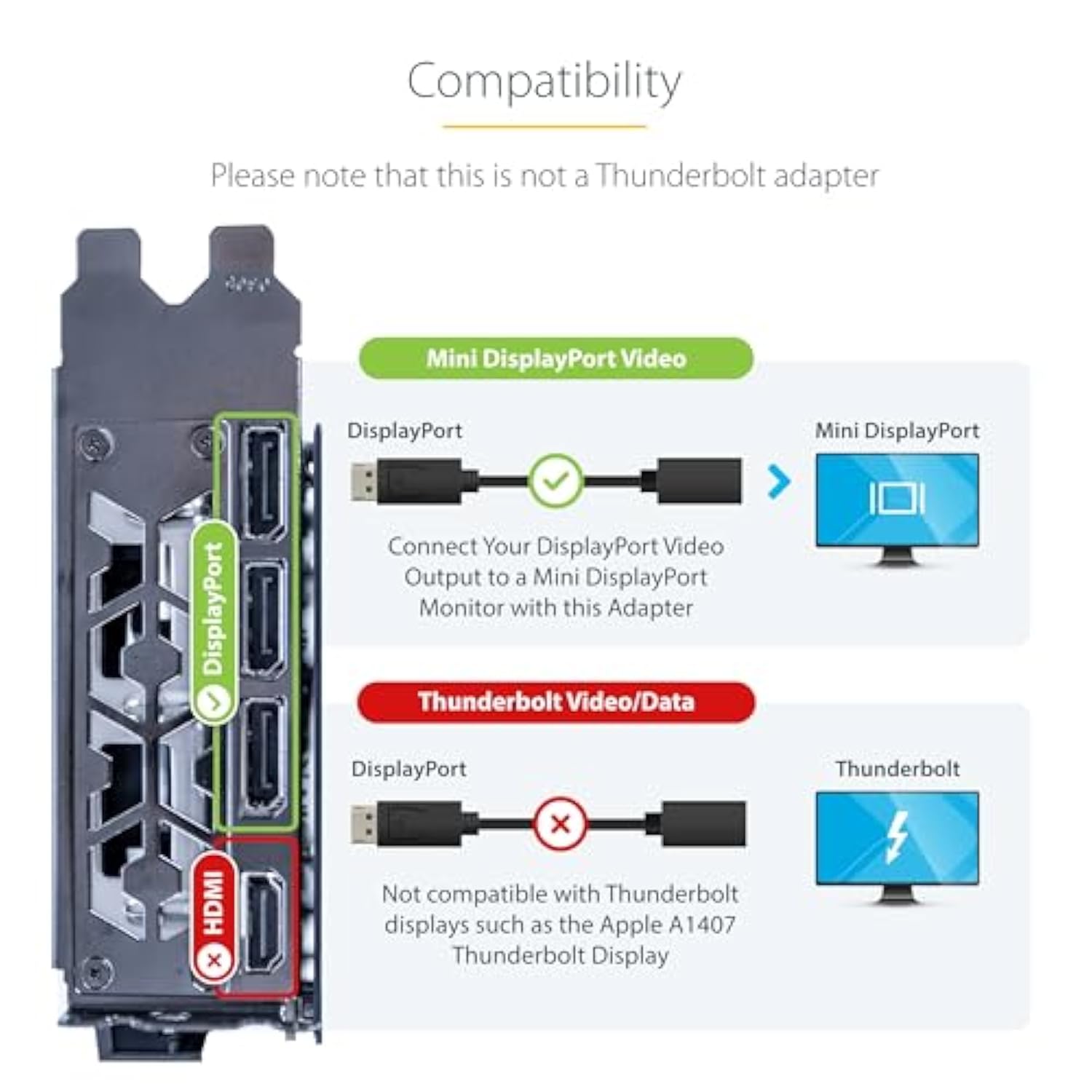 Compatibility

Please note that this is not a Thunderbolt adapter

DisplayPort

HDMI

Mini DisplayPort Video

DisplayPort

Mini DisplayPort

Connect Your DisplayPort Video Output to a Mini DisplayPort Monitor with this Adapter

Thunderbolt Video/Data

DisplayPort

Thunderbolt

Not compatible with Thunderbolt displays such as the Apple A1407 Thunderbolt Display