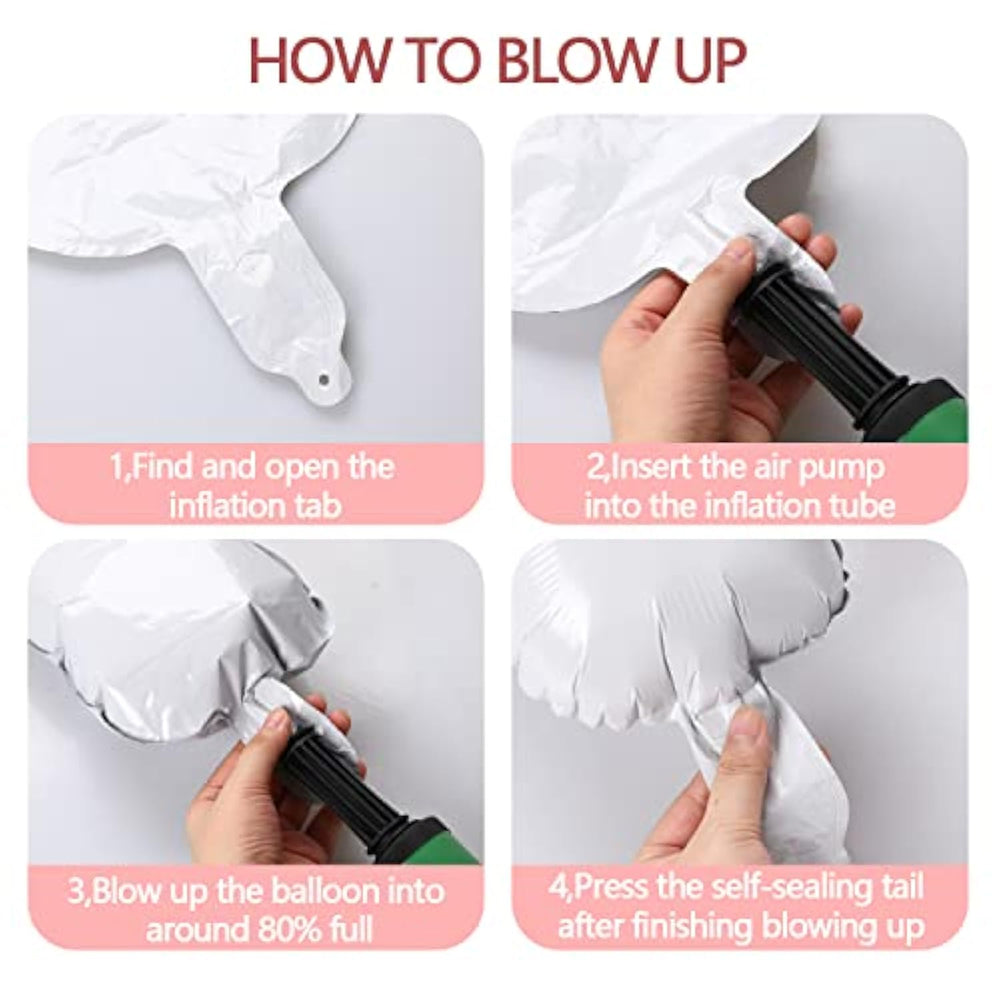 HOW TO BLOW UP

1,Find and open the inflation tab

2,Insert the air pump into the inflation tube

3,Blow up the balloon into around 80% full

4,Press the self-sealing tail after finishing blowing up