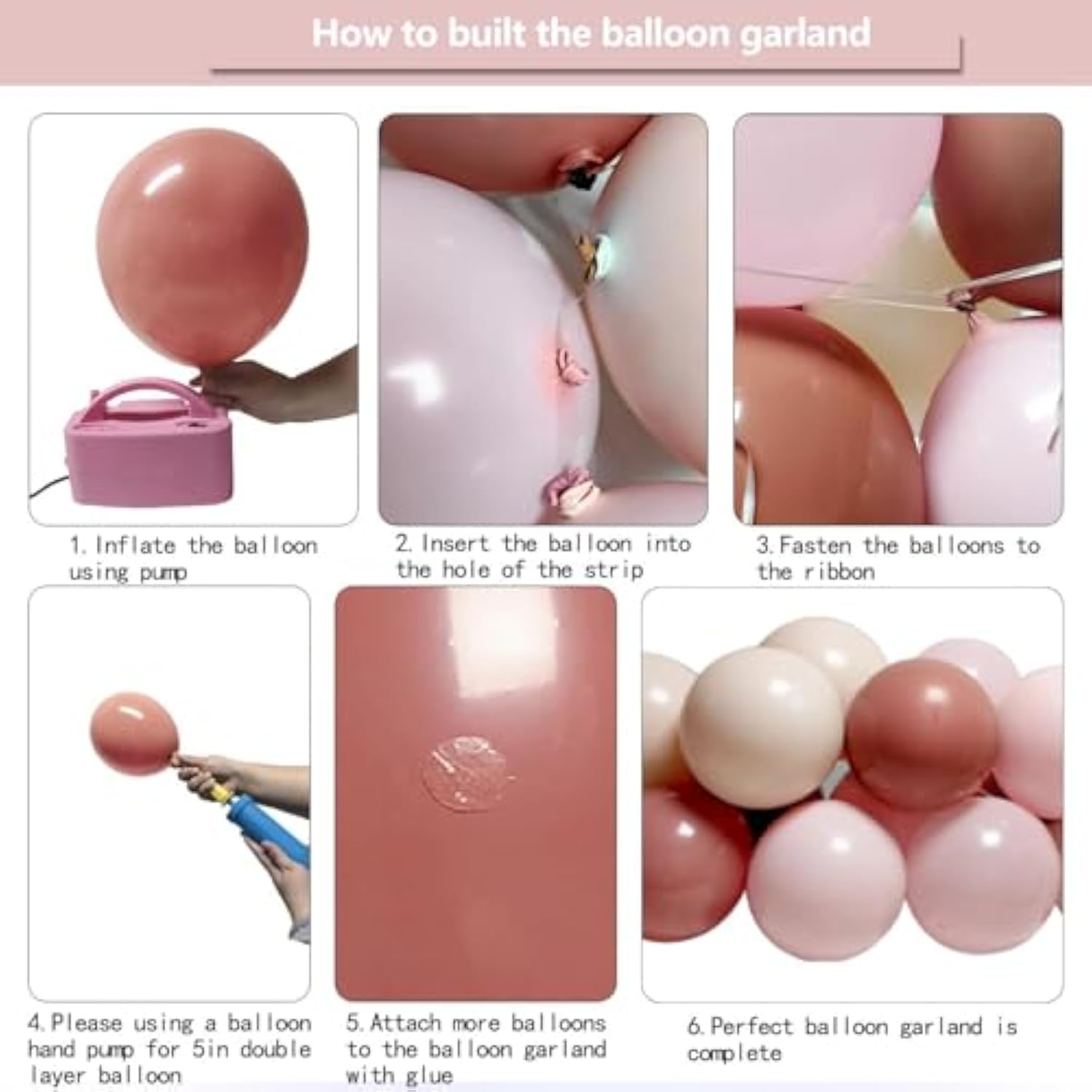 How to built the balloon garland

1. Inflate the balloon using pump

2. Insert the balloon into the hole of the strip

3. Fasten the balloons to the ribbon

4. Please using a balloon hand pump for 5in double layer balloon

5. Attach more balloons to the balloon garland with glue

6. Perfect balloon garland is complete