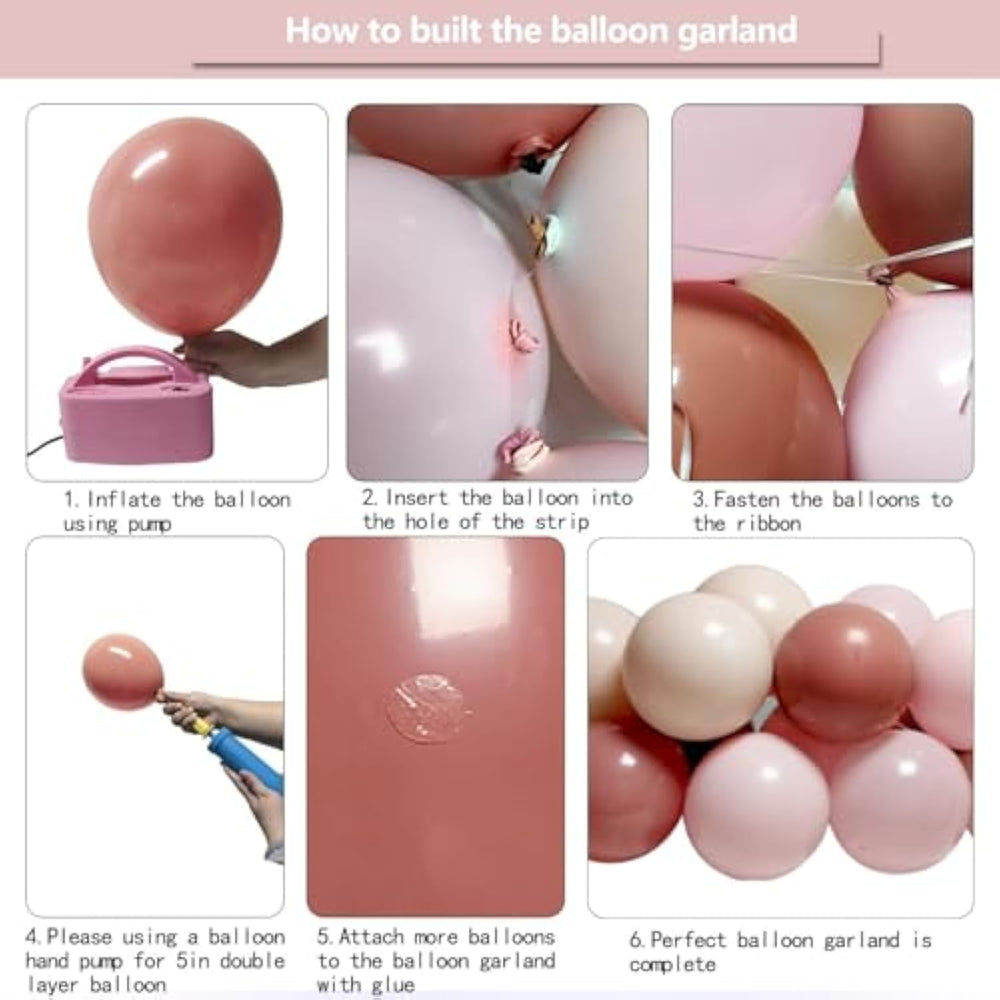 How to built the balloon garland

1. Inflate the balloon using pump

2. Insert the balloon into the hole of the strip

3. Fasten the balloons to the ribbon

4. Please using a balloon hand pump for 5in double layer balloon

5. Attach more balloons to the balloon garland with glue

6. Perfect balloon garland is complete