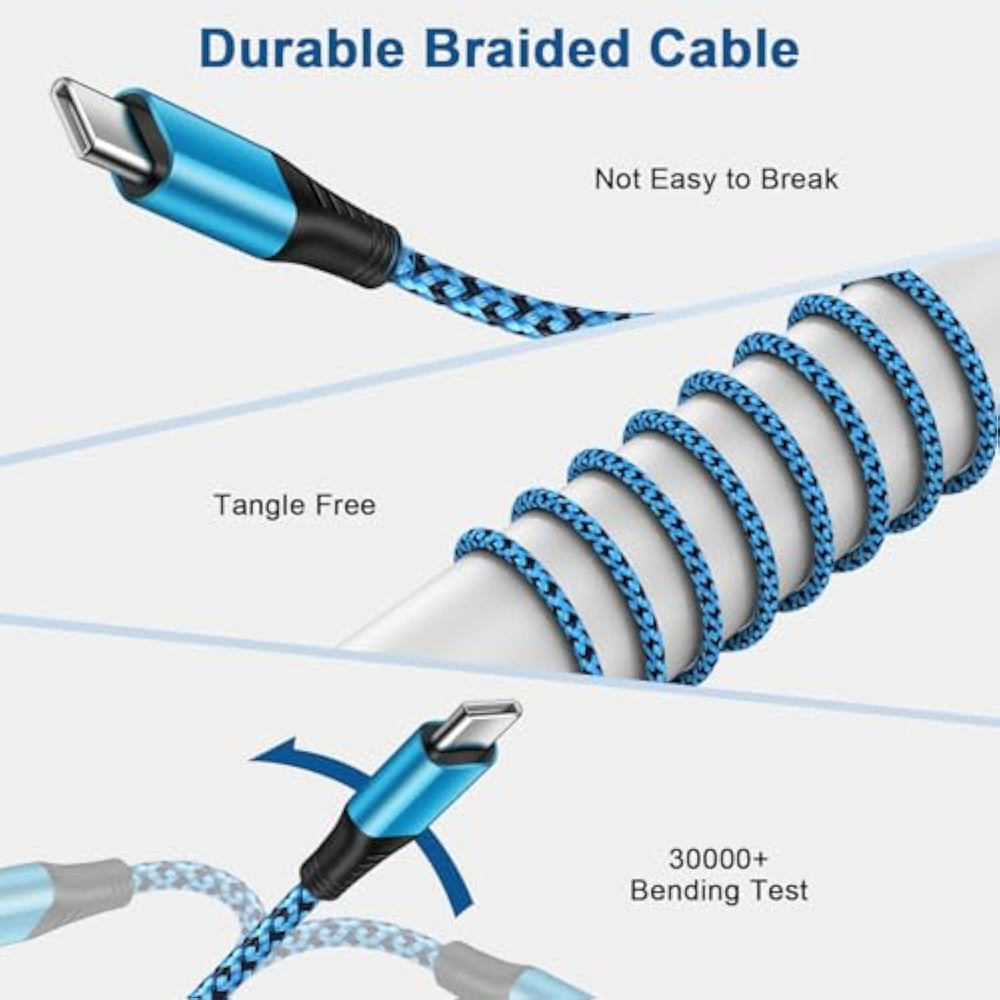 Durable Braided Cable

Not Easy to Break

Tangle Free

30000+
Bending Test