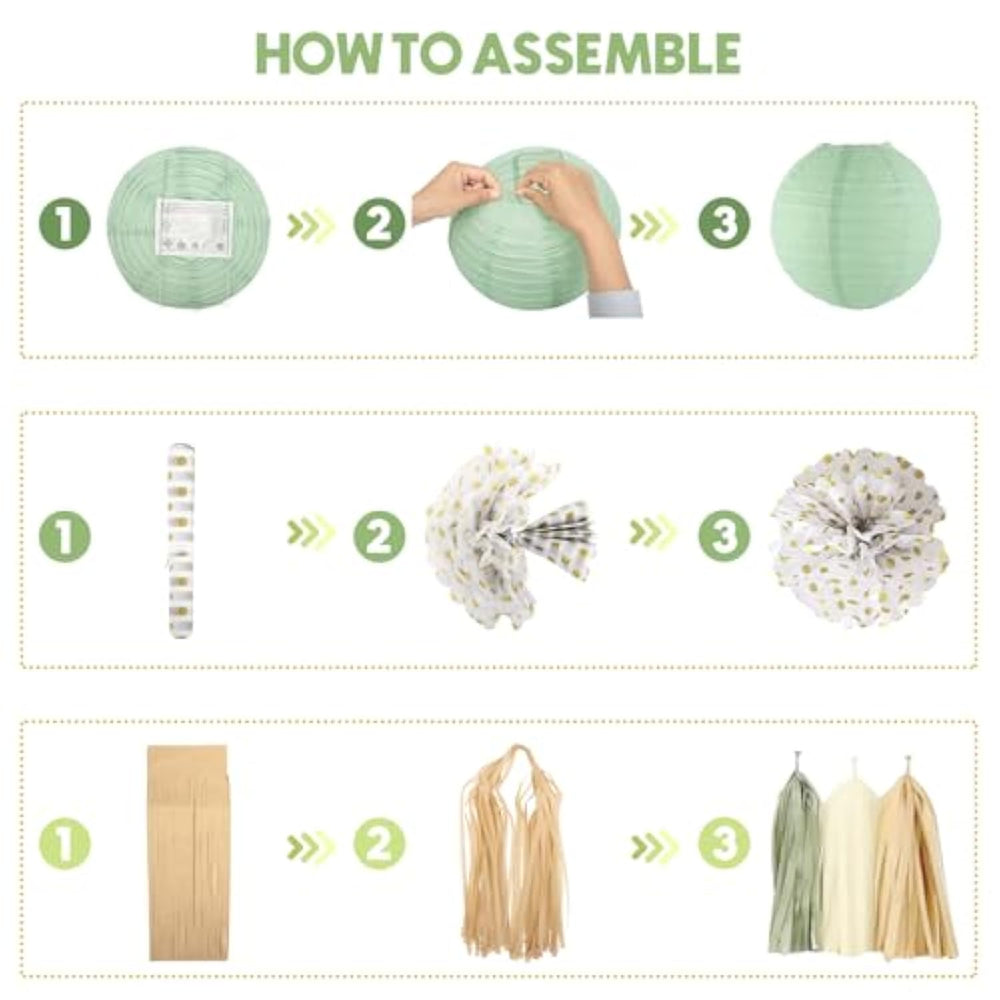 HOW TO ASSEMBLE

1

2

3

1

2

3

1

2

3