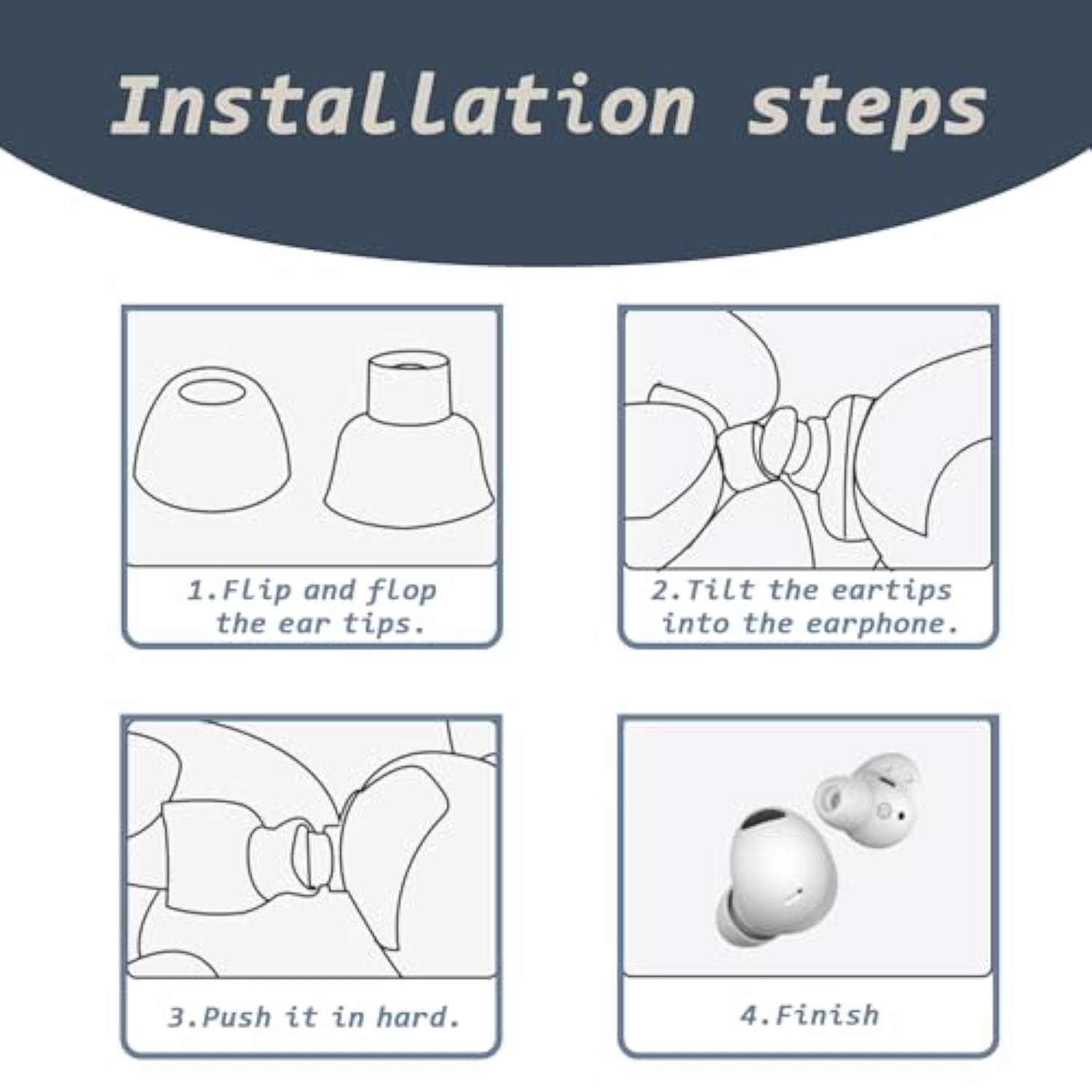 Installation steps

1.Flip and flop the ear tips.

2.Tilt the eartips into the earphone.

3.Push it in hard.

4.Finish