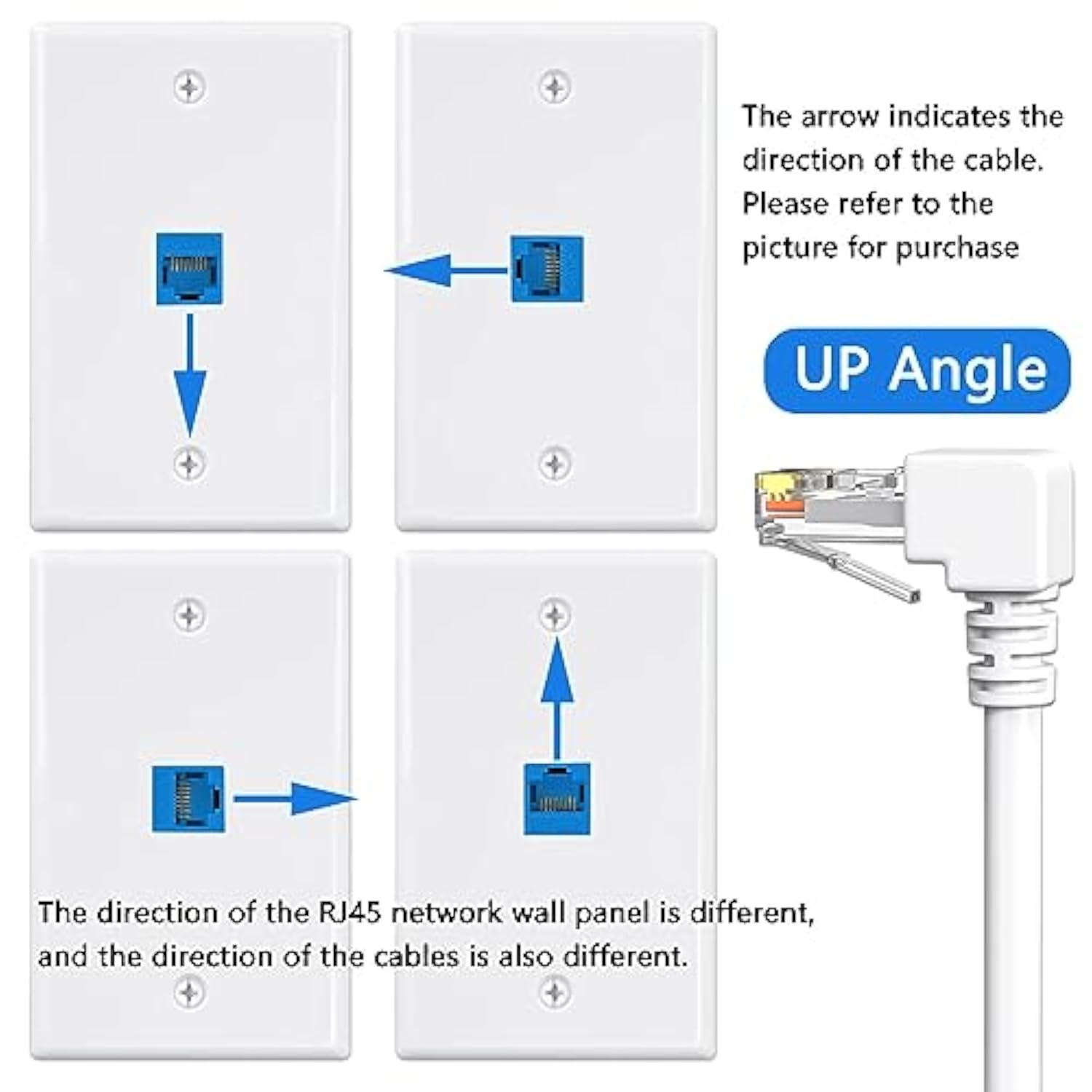 The arrow indicates the direction of the cable. Please refer to the picture for purchase

UP Angle

The direction of the RJ45 network wall panel is different, and the direction of the cables is also different.