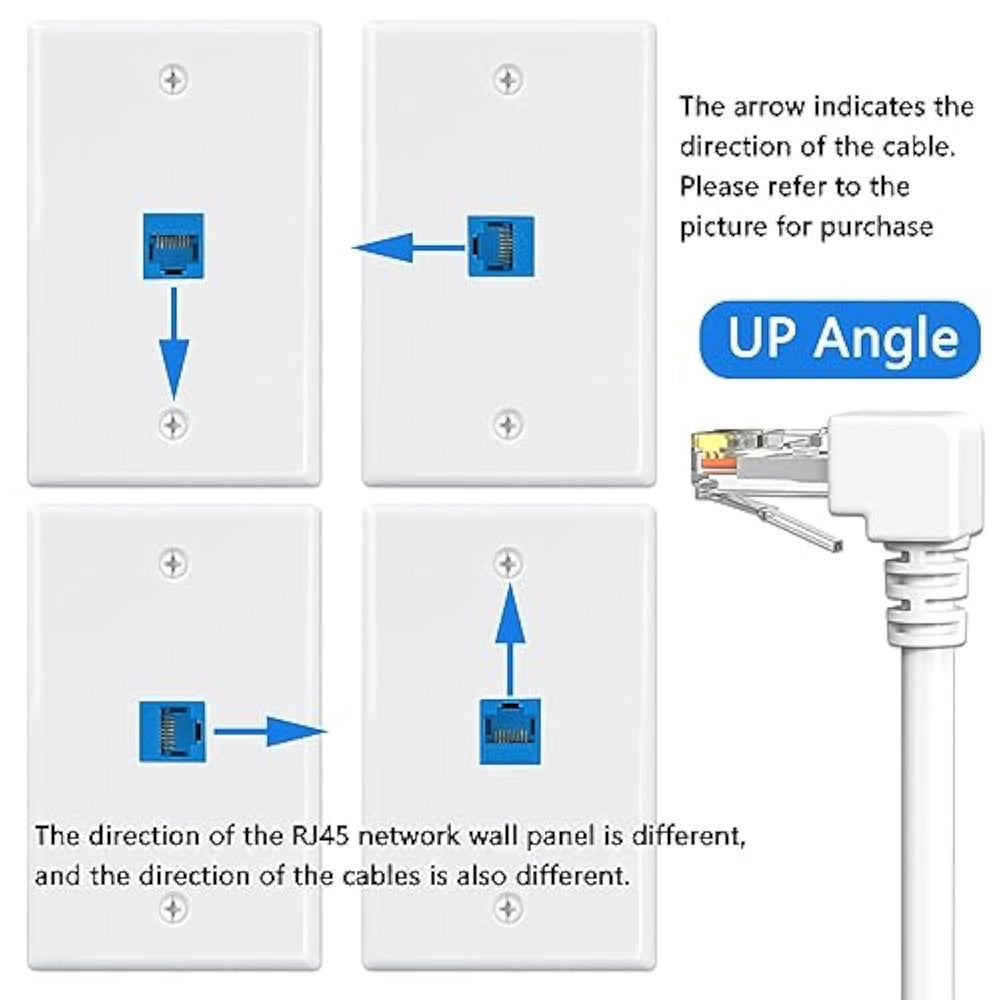 The arrow indicates the direction of the cable. Please refer to the picture for purchase

UP Angle

The direction of the RJ45 network wall panel is different, and the direction of the cables is also different.