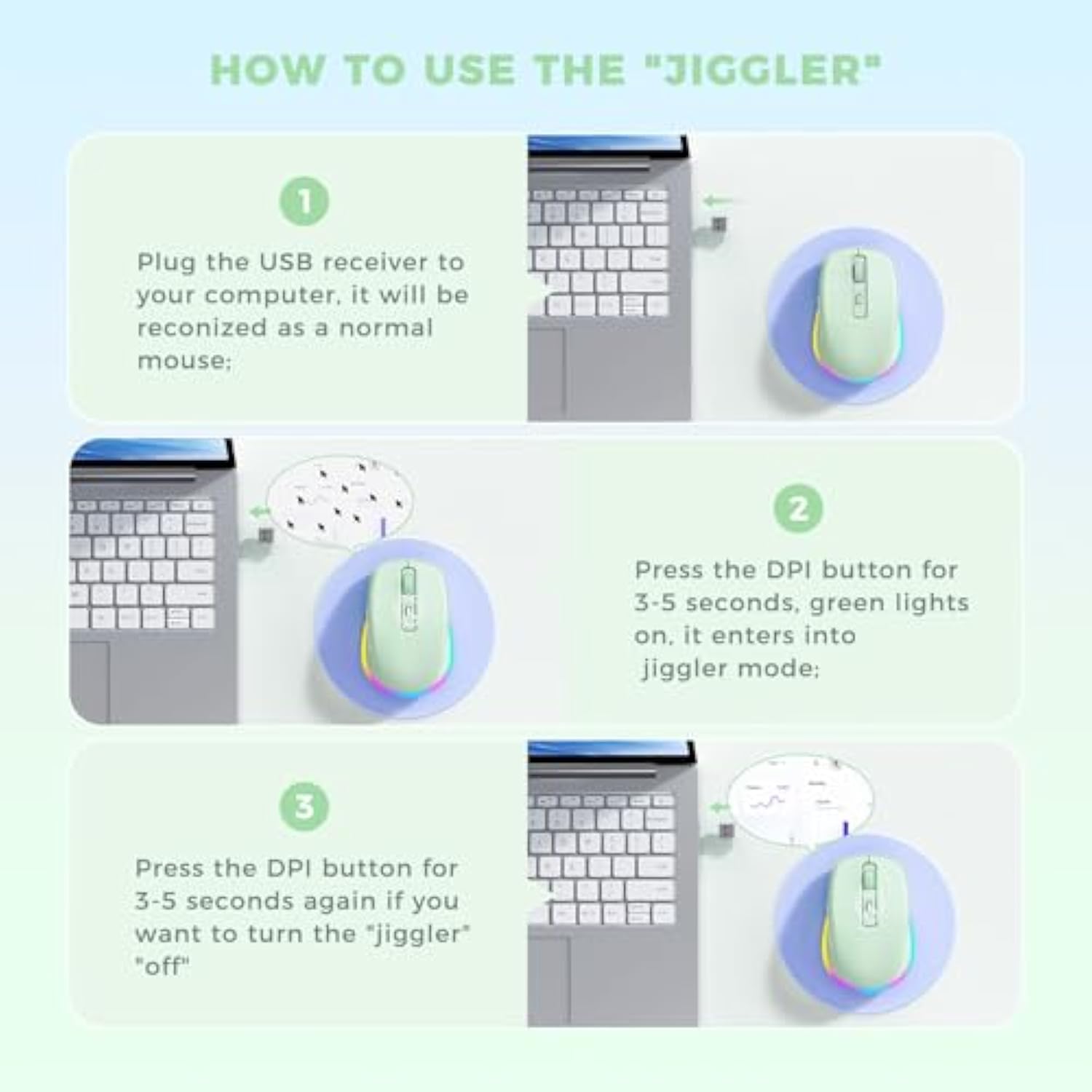 HOW TO USE THE "JIGGLER"

1

Plug the USB receiver to your computer, it will be reconized as a normal mouse;

2

Press the DPI button for 3-5 seconds, green lights on, it enters into jiggler mode;

3

Press the DPI button for 3-5 seconds again if you want to turn the "jiggler" "off"