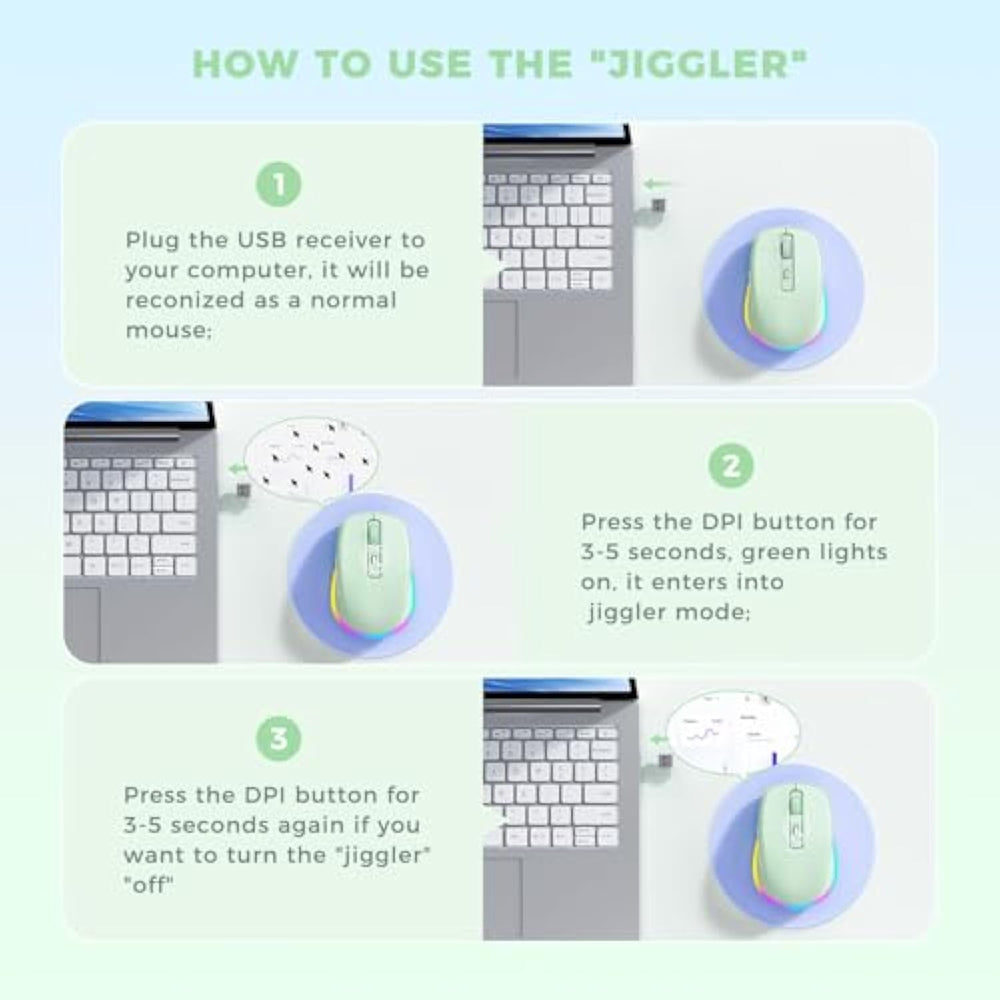 HOW TO USE THE "JIGGLER"

1

Plug the USB receiver to your computer, it will be reconized as a normal mouse;

2

Press the DPI button for 3-5 seconds, green lights on, it enters into jiggler mode;

3

Press the DPI button for 3-5 seconds again if you want to turn the "jiggler" "off"