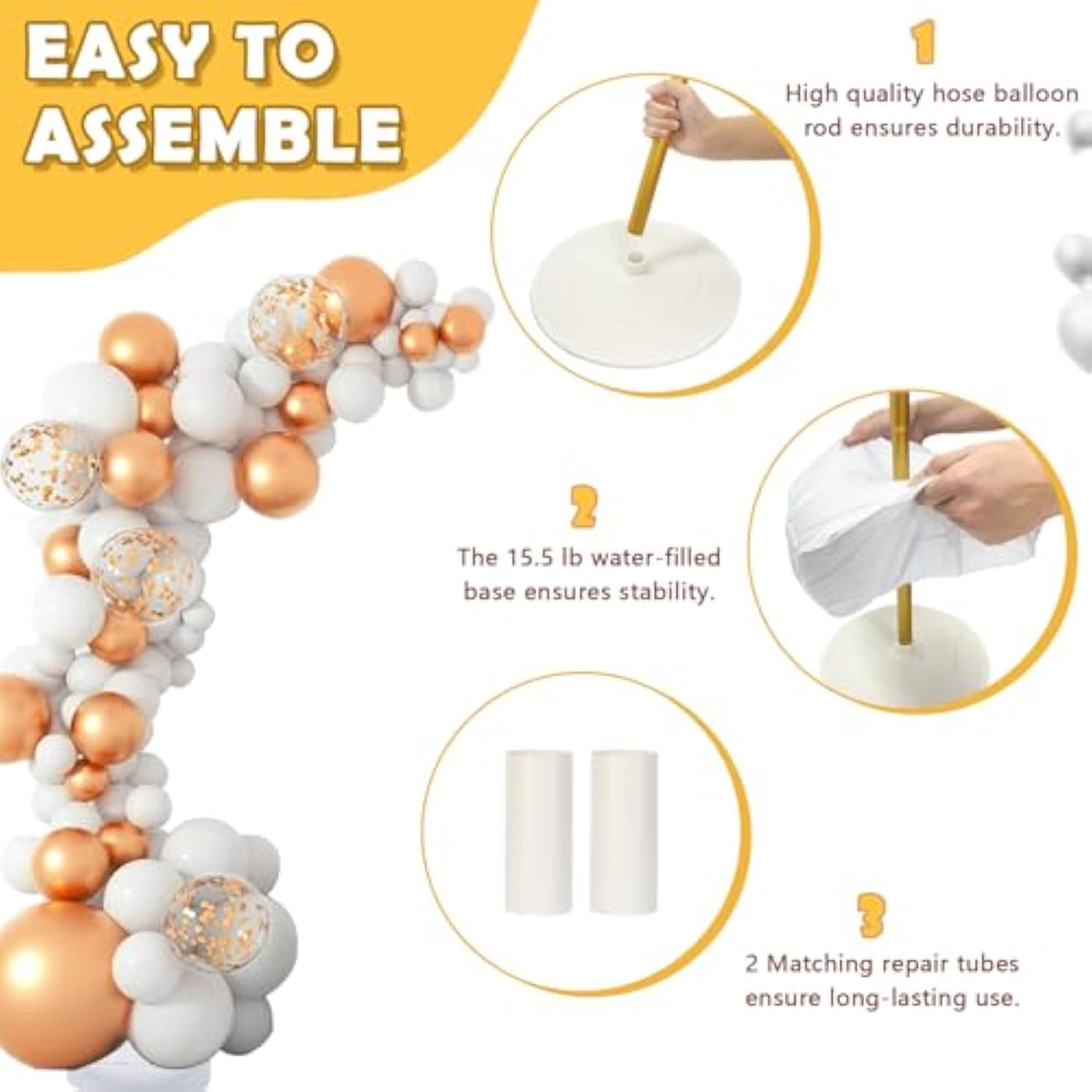 EASY TO ASSEMBLE

1

High quality hose balloon rod ensures durability.

2

The 15.5 lb water-filled base ensures stability.

3

2 Matching repair tubes ensure long-lasting use.