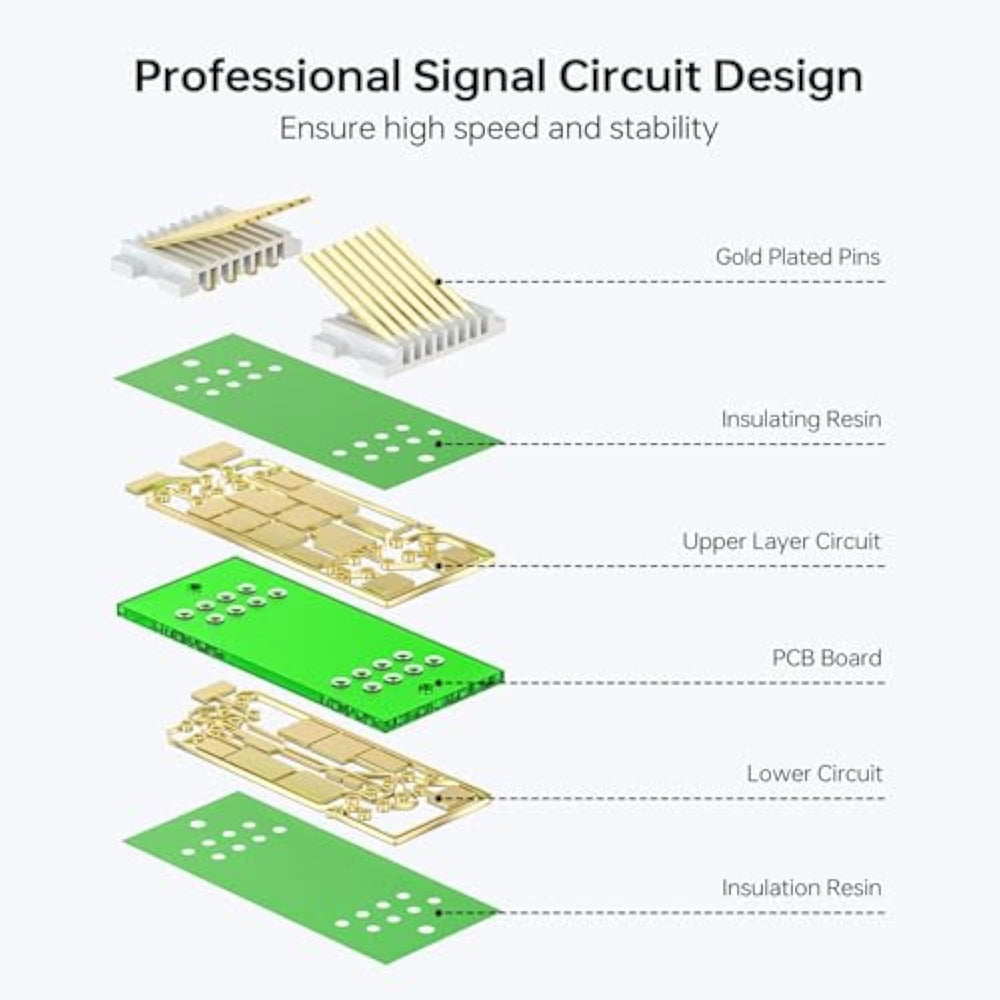 Professional Signal Circuit Design
Ensure high speed and stability

Gold Plated Pins

Insulating Resin

Upper Layer Circuit

PCB Board

Lower Circuit

Insulation Resin