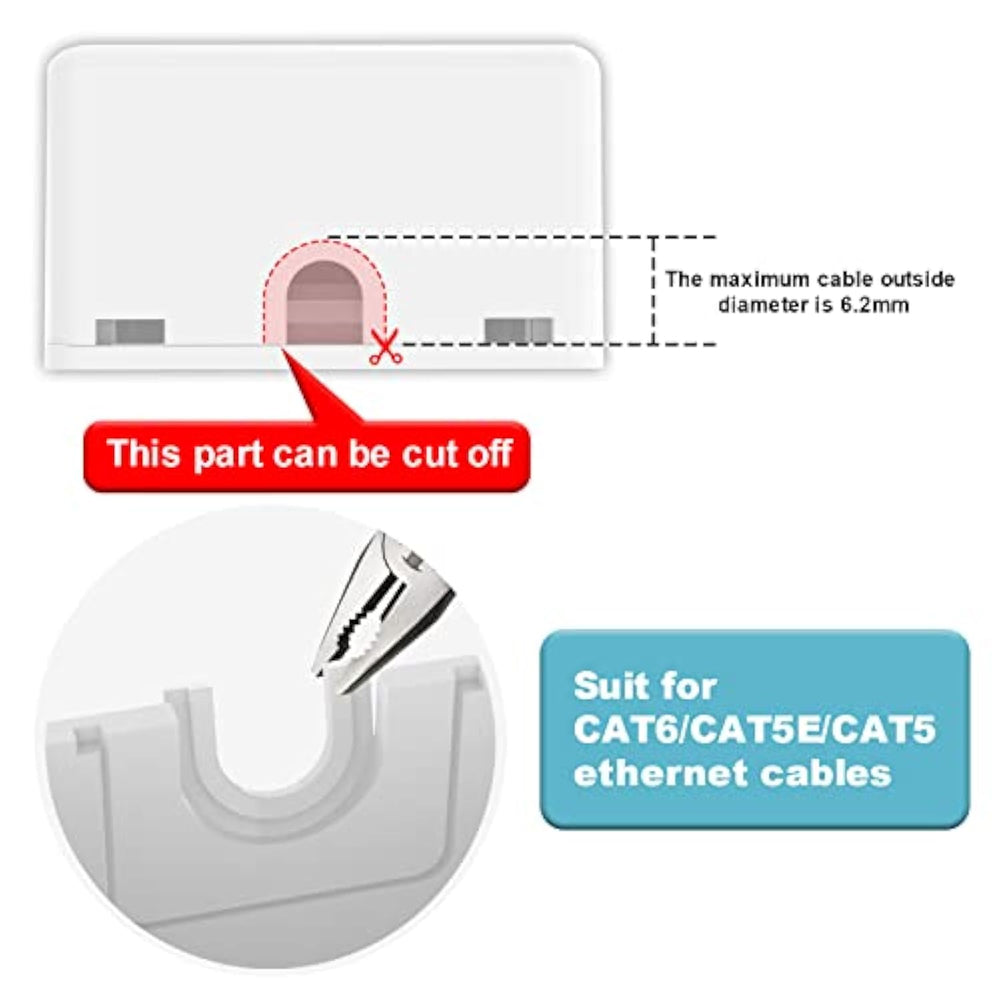 The maximum cable outside diameter is 6.2mm

This part can be cut off

Suit for CAT6/CAT5E/CAT5 ethernet cables