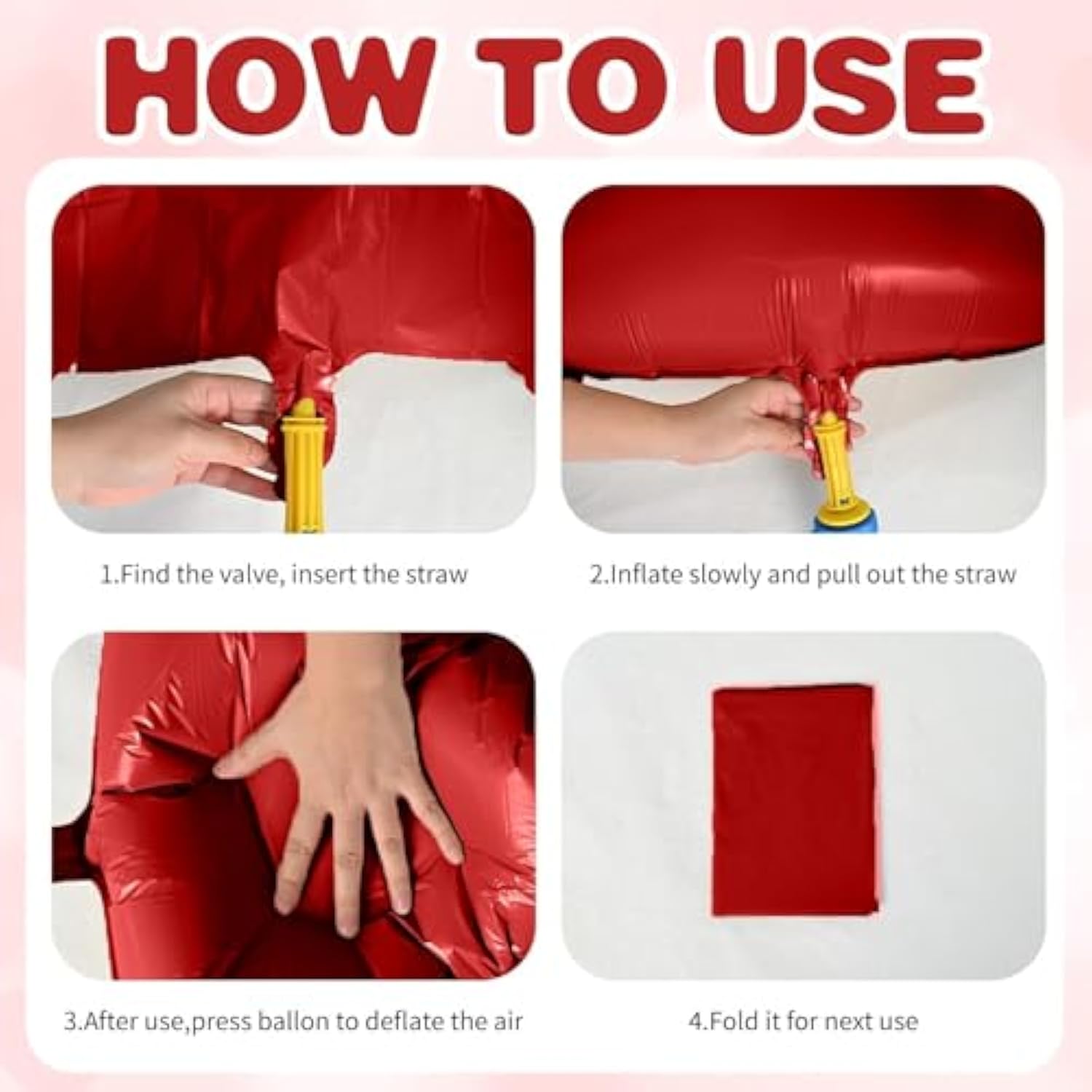 HOW TO USE

1.Find the valve, insert the straw

2.Inflate slowly and pull out the straw

3.After use,press ballon to deflate the air

4.Fold it for next use