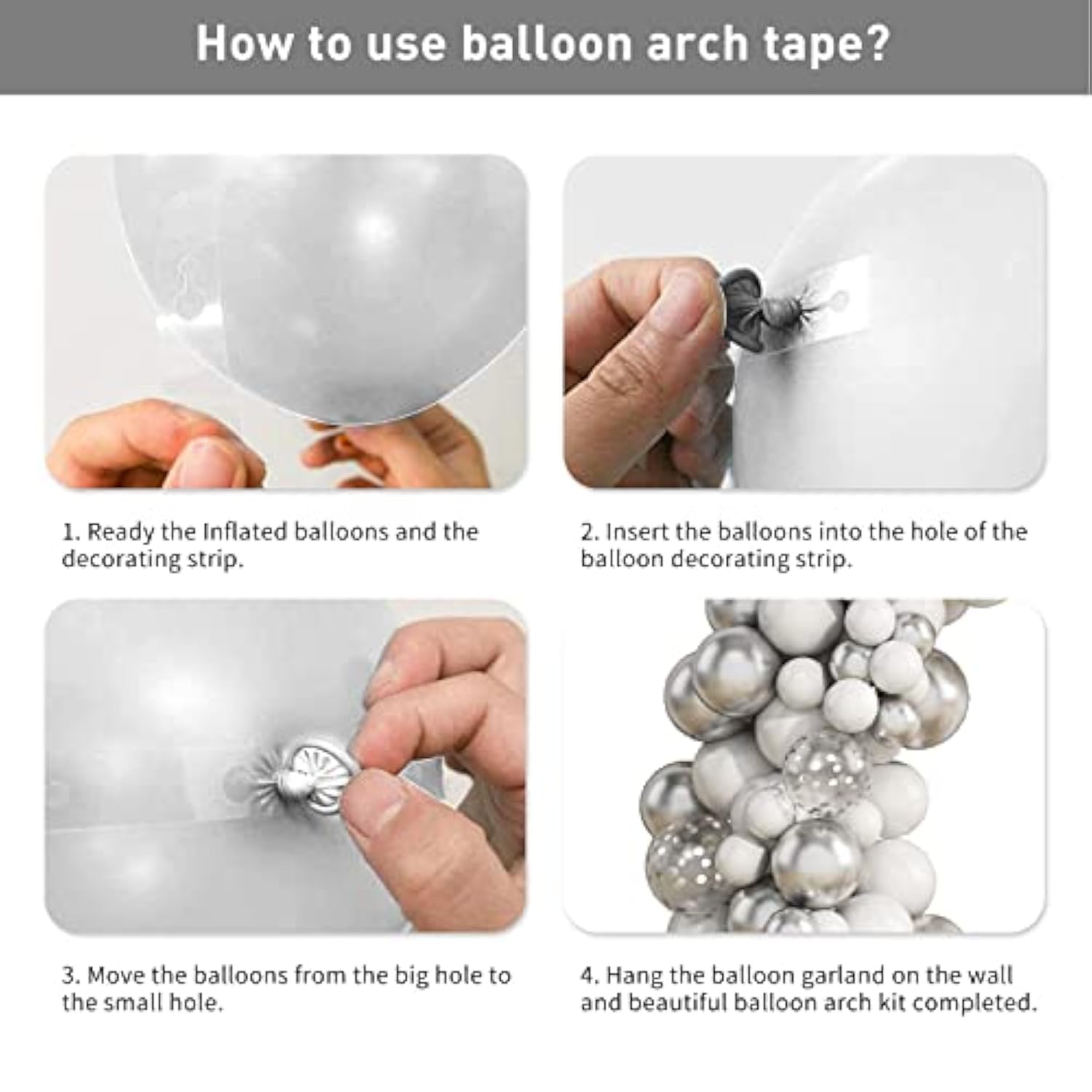 How to use balloon arch tape?

1. Ready the Inflated balloons and the decorating strip.

2. Insert the balloons into the hole of the balloon decorating strip.

3. Move the balloons from the big hole to the small hole.

4. Hang the balloon garland on the wall and beautiful balloon arch kit completed.