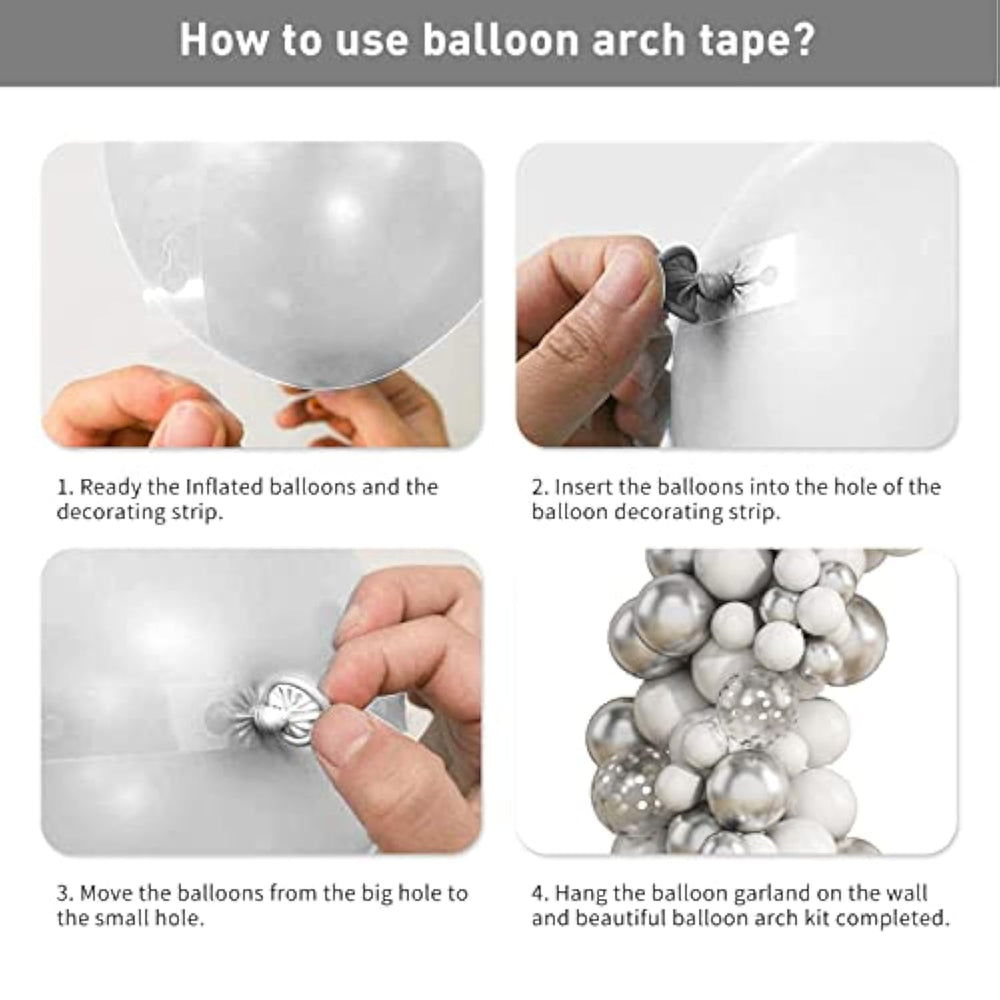 How to use balloon arch tape?

1. Ready the Inflated balloons and the decorating strip.

2. Insert the balloons into the hole of the balloon decorating strip.

3. Move the balloons from the big hole to the small hole.

4. Hang the balloon garland on the wall and beautiful balloon arch kit completed.