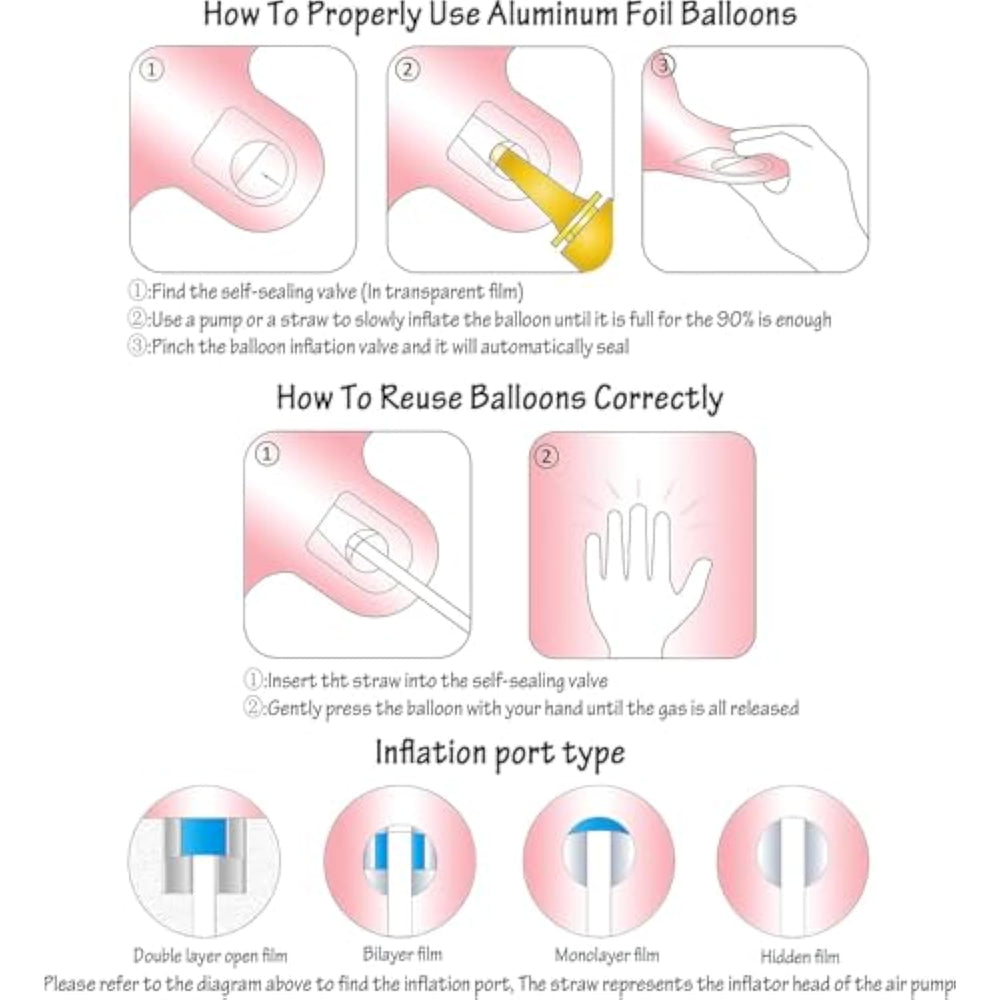 How To Properly Use Aluminum Foil Balloons

①

②

③

①:Find the self-sealing valve (In transparent film)
②:Use a pump or a straw to slowly inflate the balloon until it is full for the 90% is enough
③:Pinch the balloon inflation valve and it will automatically seal

How To Reuse Balloons Correctly

①

②

①:Insert tht straw into the self-sealing valve
②:Gently press the balloon with your hand until the gas is all released

Inflation port type

Double layer open film

Bilayer film

Monolayer film

Hidden film

Please refer to the diagram above to find the inflation port, The straw represents the inflator head of the air pump