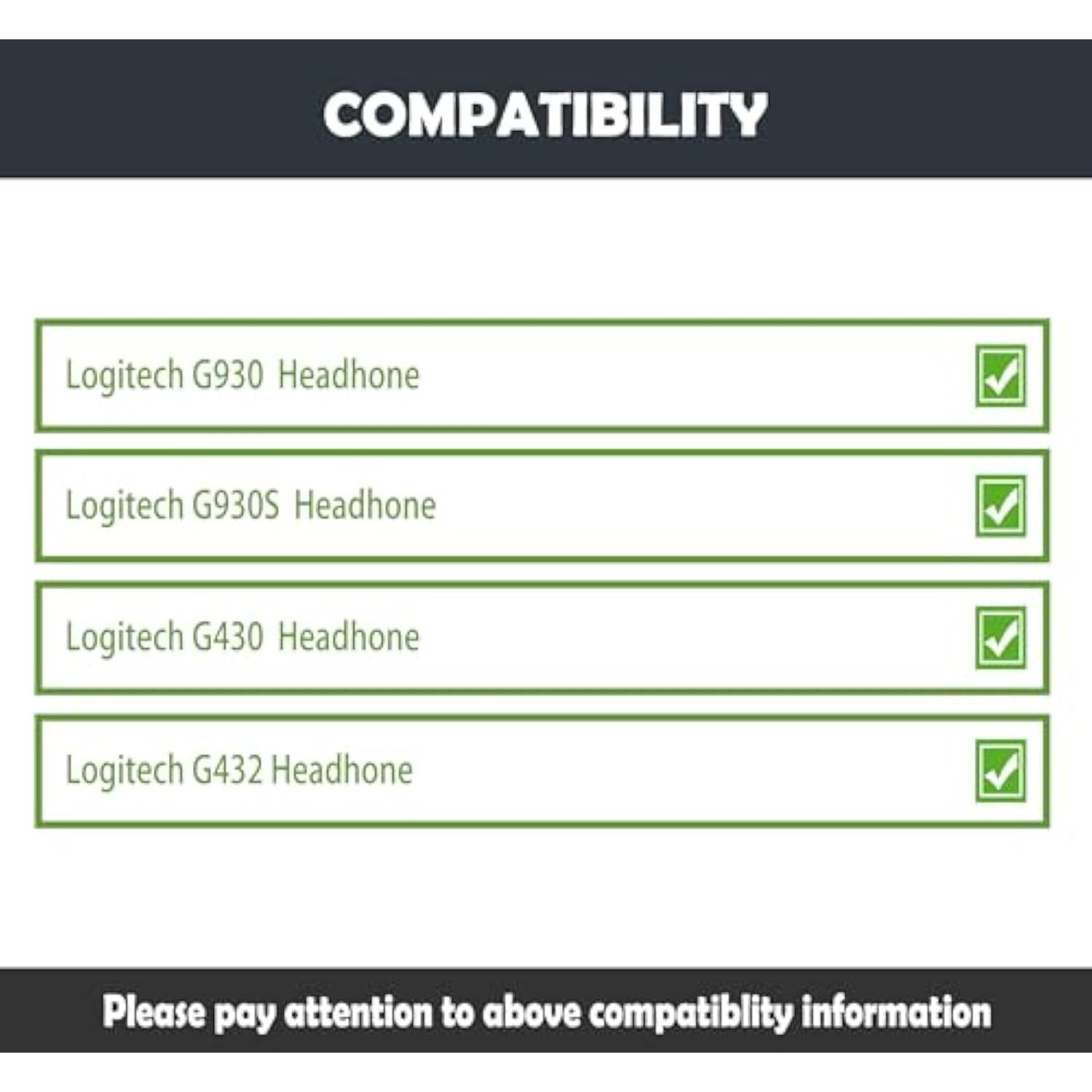 COMPATIBILITY

Logitech G930 Headhone ☑

Logitech G930S Headhone ☑

Logitech G430 Headhone ☑

Logitech G432 Headhone ☑

Please pay attention to above compatiblity information