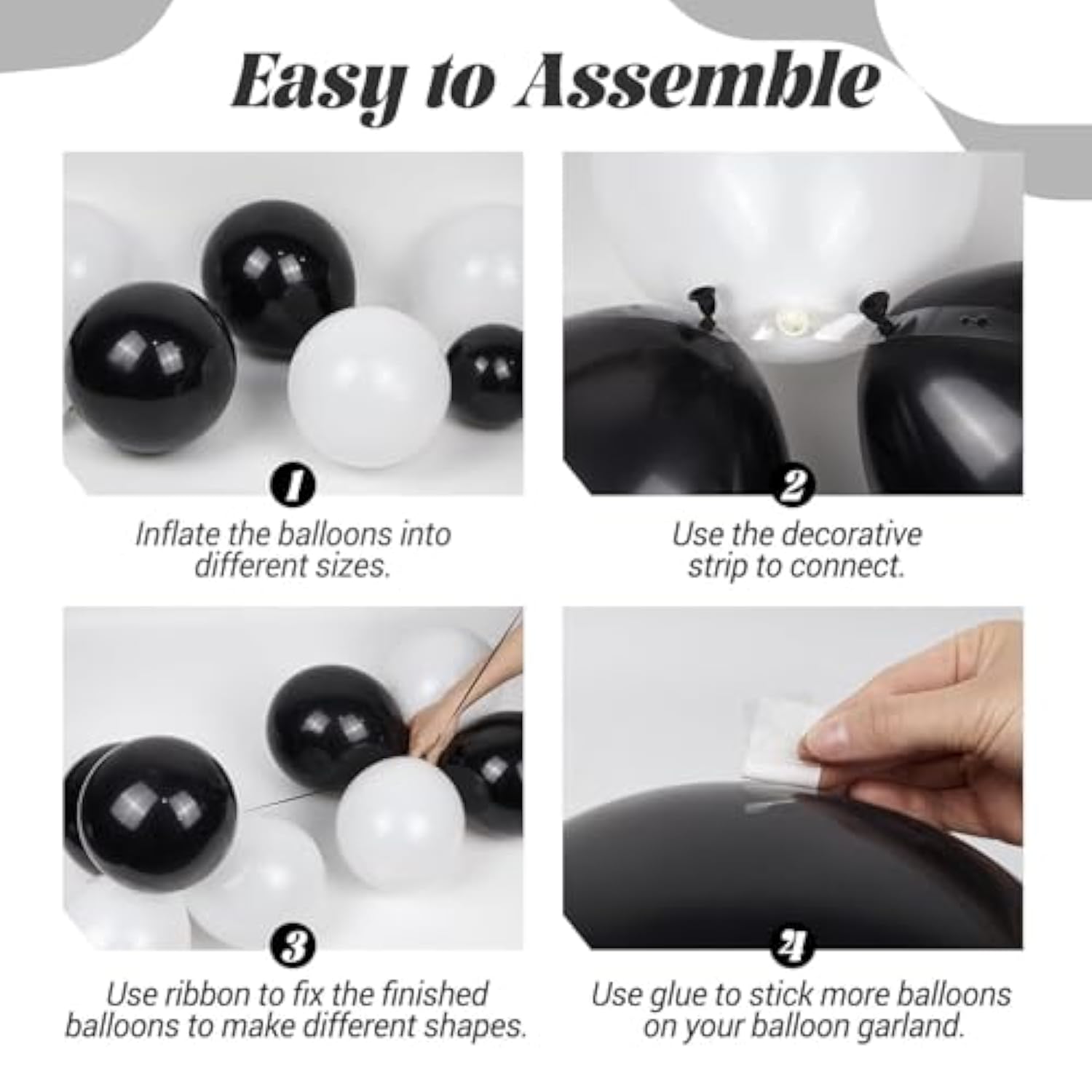 Easy to Assemble

1

Inflate the balloons into different sizes.

2

Use the decorative strip to connect.

3

Use ribbon to fix the finished balloons to make different shapes.

4

Use glue to stick more balloons on your balloon garland.