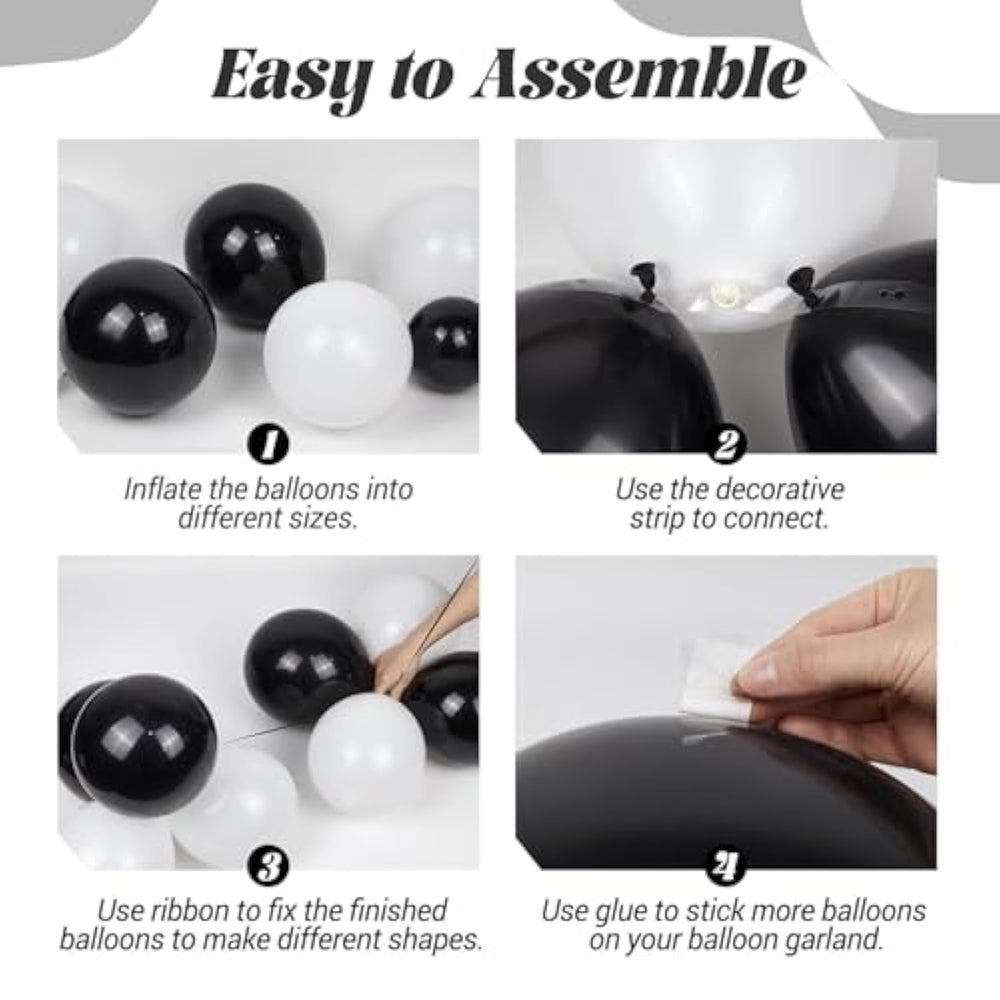 Easy to Assemble

1
Inflate the balloons into different sizes.

2
Use the decorative strip to connect.

3
Use ribbon to fix the finished balloons to make different shapes.

4
Use glue to stick more balloons on your balloon garland.