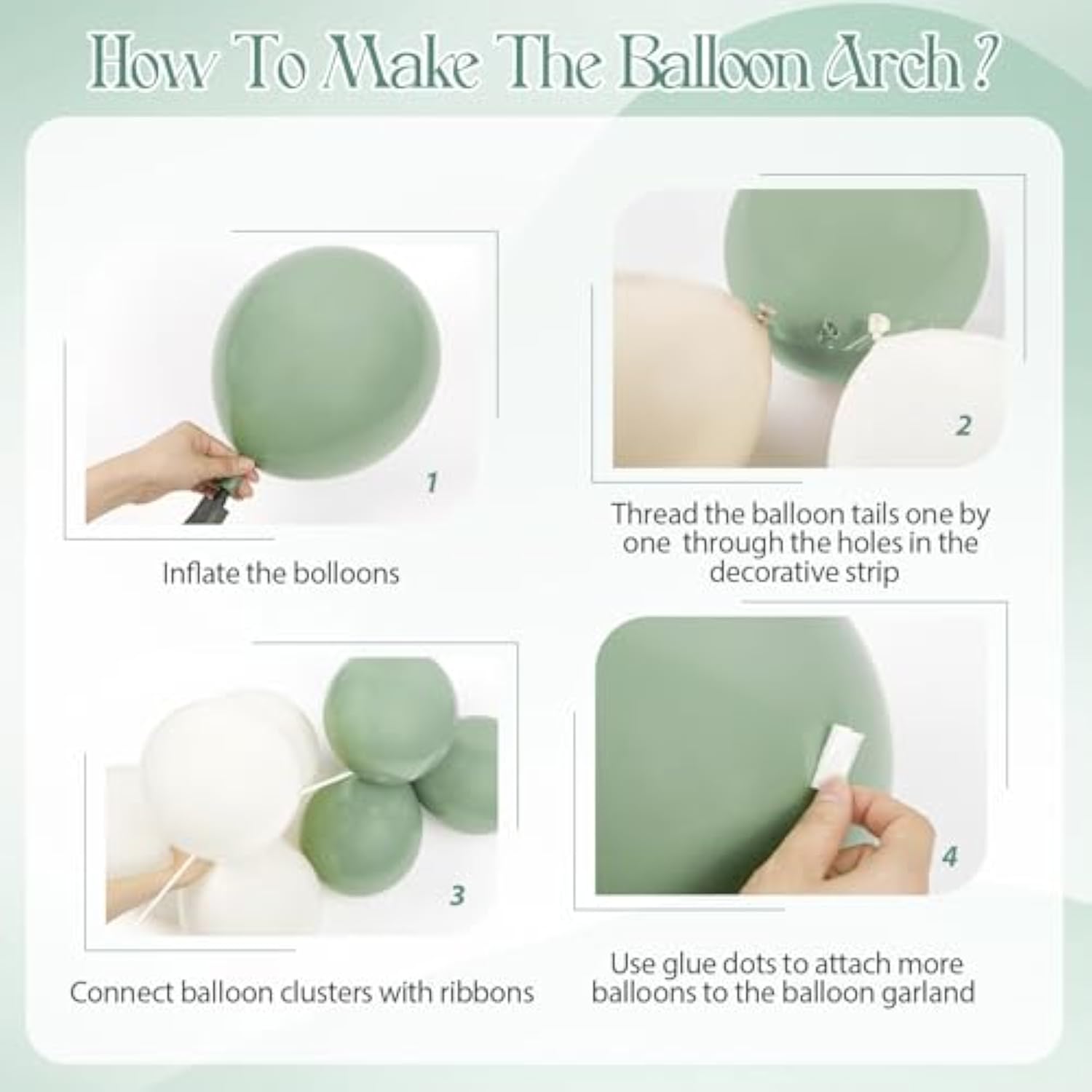 How To Make The Balloon Arch ?

1

Inflate the bolloons

2

Thread the balloon tails one by one through the holes in the decorative strip

3

Connect balloon clusters with ribbons

4

Use glue dots to attach more balloons to the balloon garland