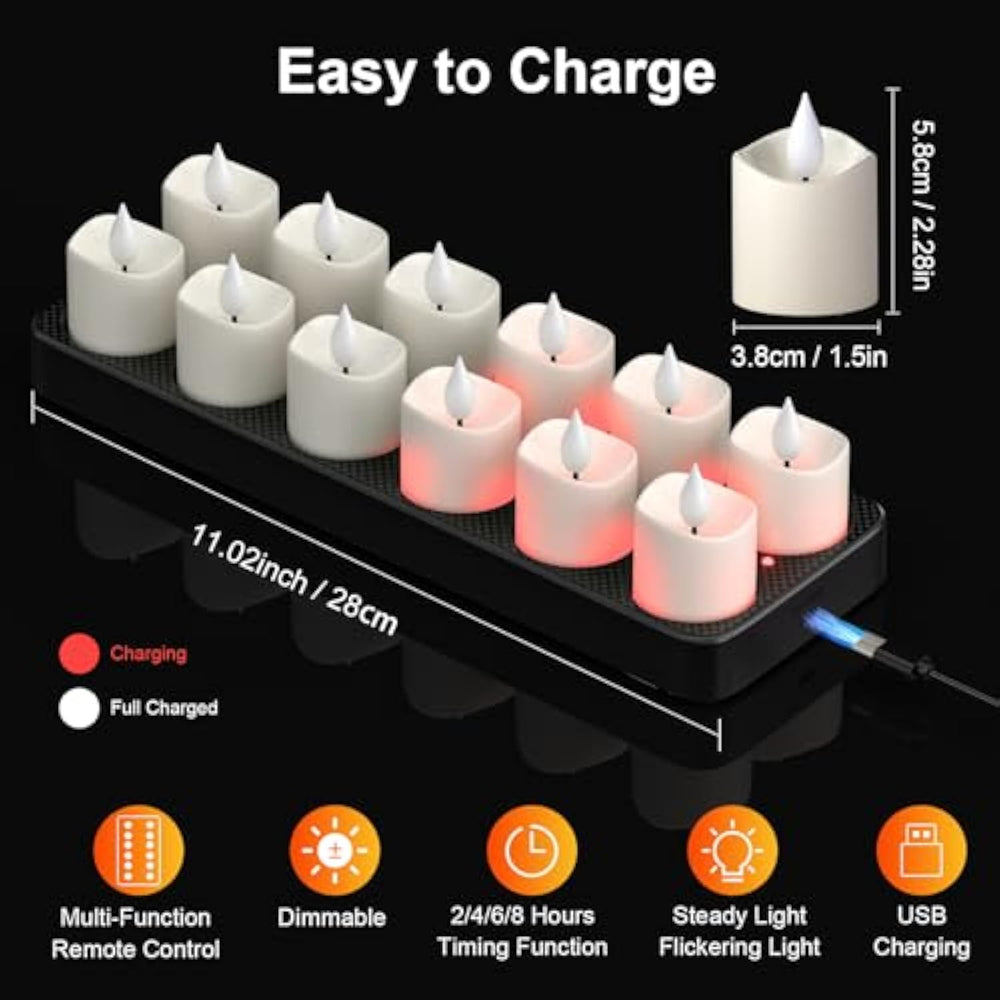 Easy to Charge

5.8cm / 2.28in

3.8cm / 1.5in

11.02inch / 28cm

Charging

Full Charged

Multi-Function Remote Control

Dimmable

2/4/6/8 Hours Timing Function

Steady Light Flickering Light

USB Charging