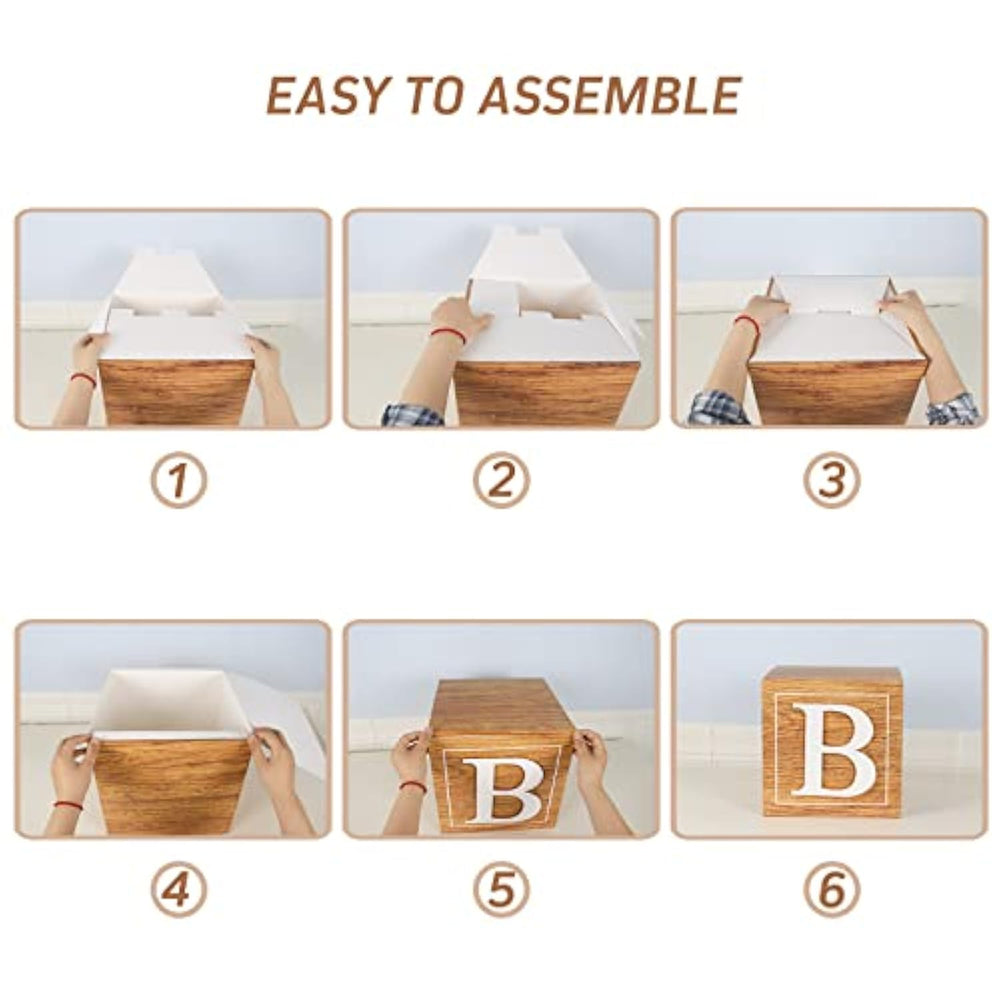 EASY TO ASSEMBLE

1

2

3

4

B

5

B

6