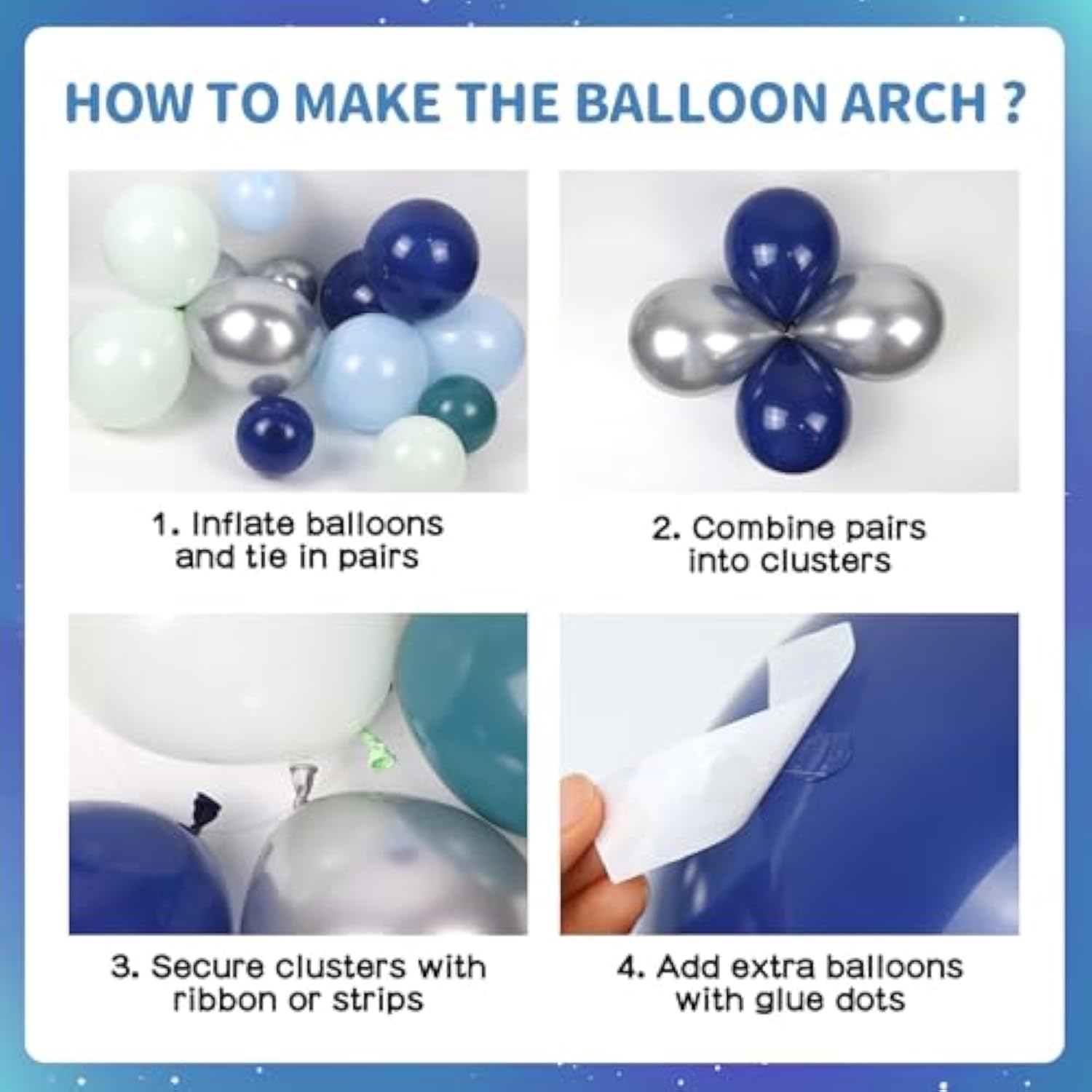 HOW TO MAKE THE BALLOON ARCH ?

1. Inflate balloons and tie in pairs

2. Combine pairs into clusters

3. Secure clusters with ribbon or strips

4. Add extra balloons with glue dots