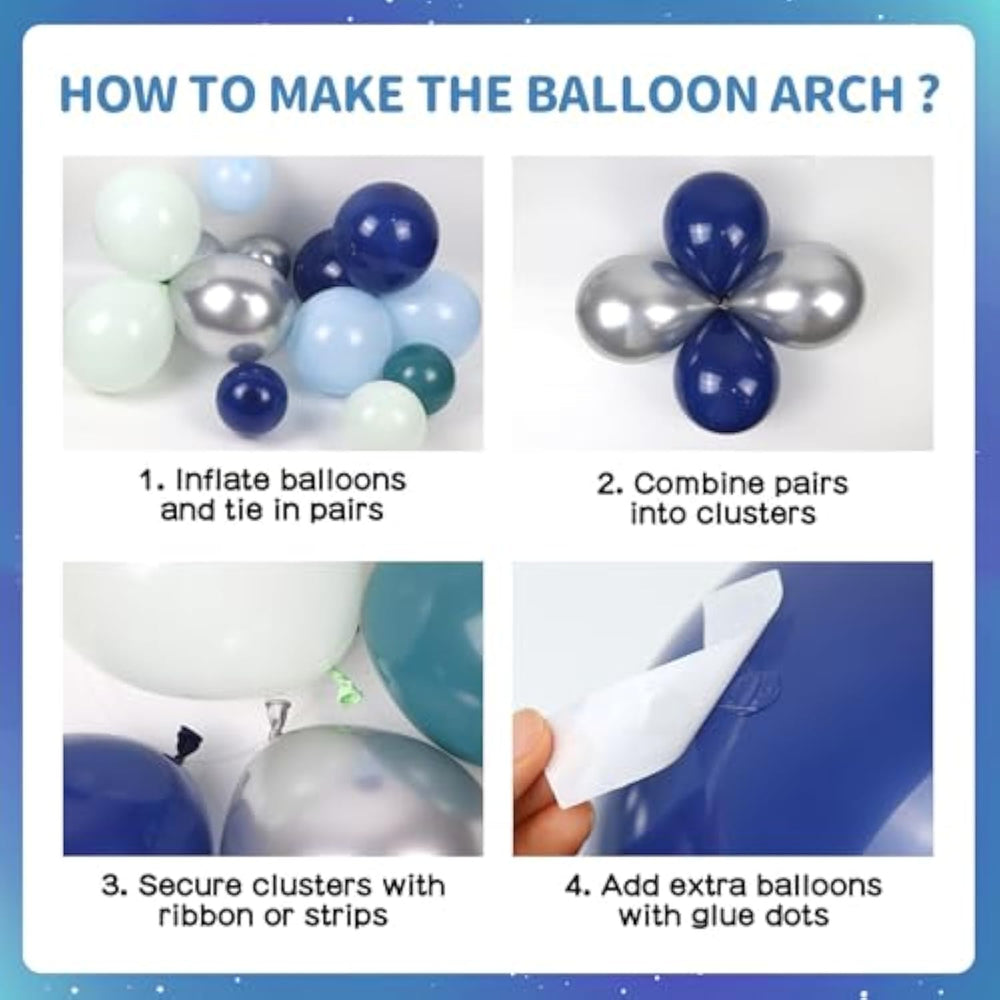 HOW TO MAKE THE BALLOON ARCH ?

1. Inflate balloons and tie in pairs

2. Combine pairs into clusters

3. Secure clusters with ribbon or strips

4. Add extra balloons with glue dots