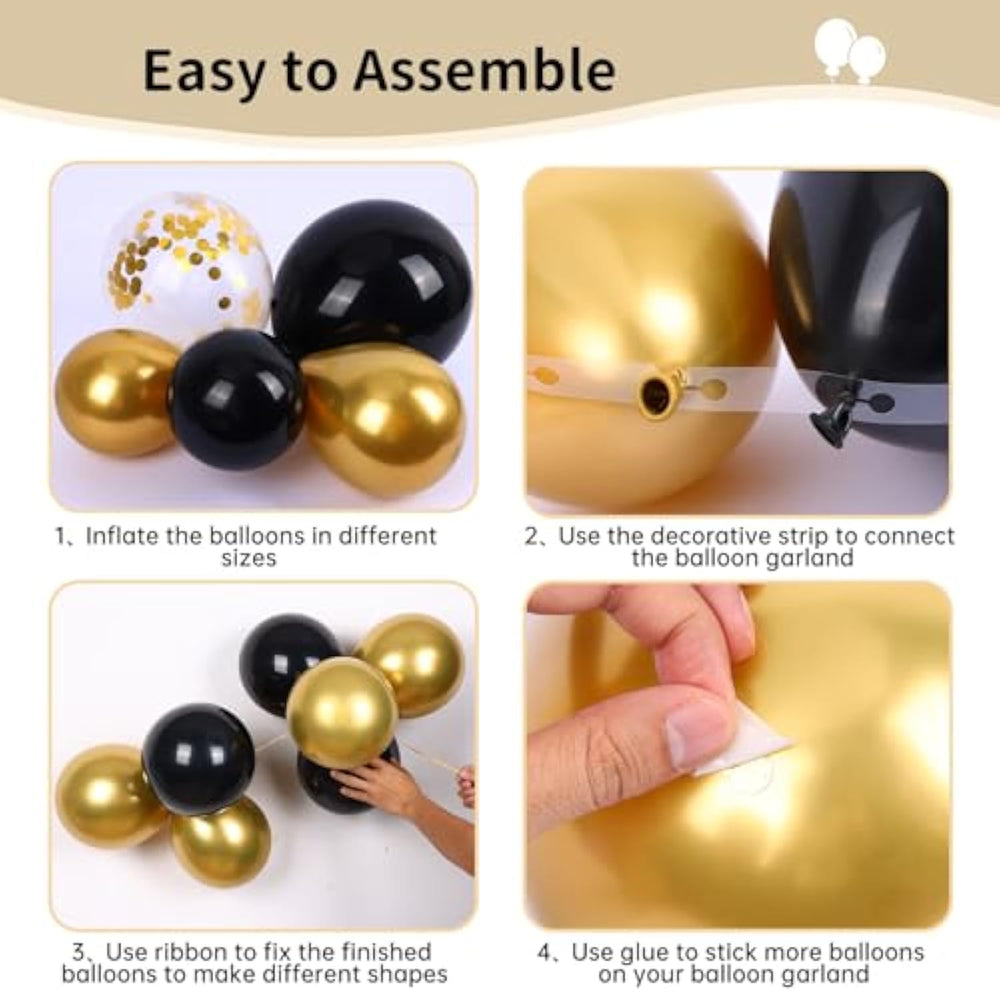 Easy to Assemble

1、Inflate the balloons in different sizes

2、Use the decorative strip to connect the balloon garland

3、Use ribbon to fix the finished balloons to make different shapes

4、Use glue to stick more balloons on your balloon garland