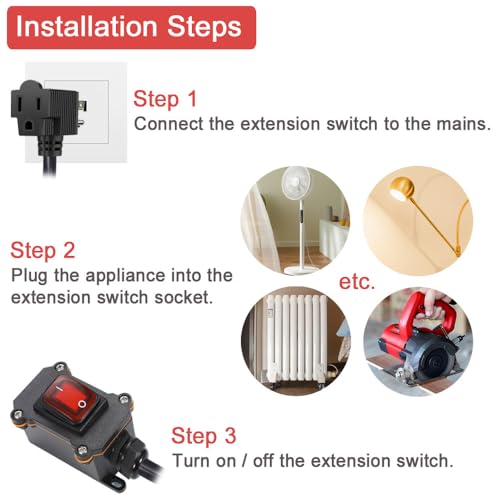 Installation Steps

Step 1
Connect the extension switch to the mains.

Step 2
Plug the appliance into the extension switch socket.

etc.

I
O

Step 3
Turn on / off the extension switch.