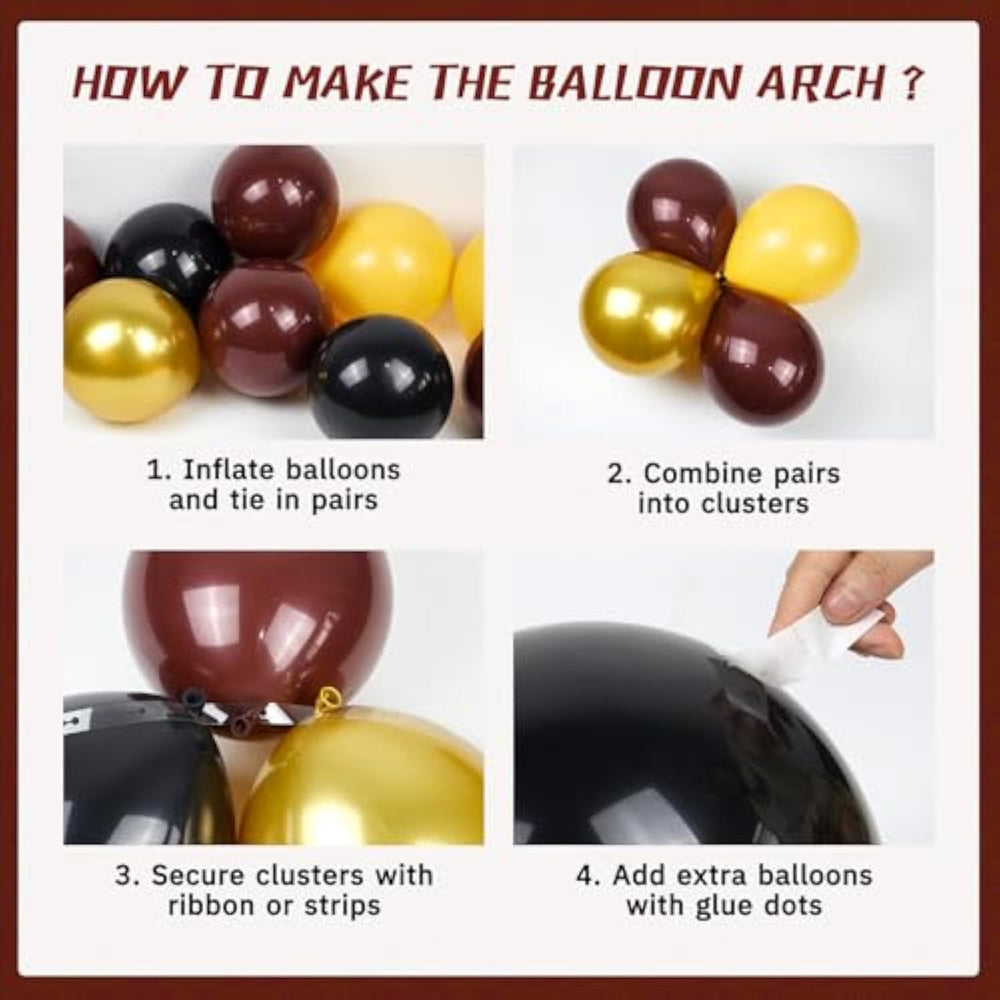 HOW TO MAKE THE BALLOON ARCH ?

1. Inflate balloons and tie in pairs

2. Combine pairs into clusters

3. Secure clusters with ribbon or strips

4. Add extra balloons with glue dots