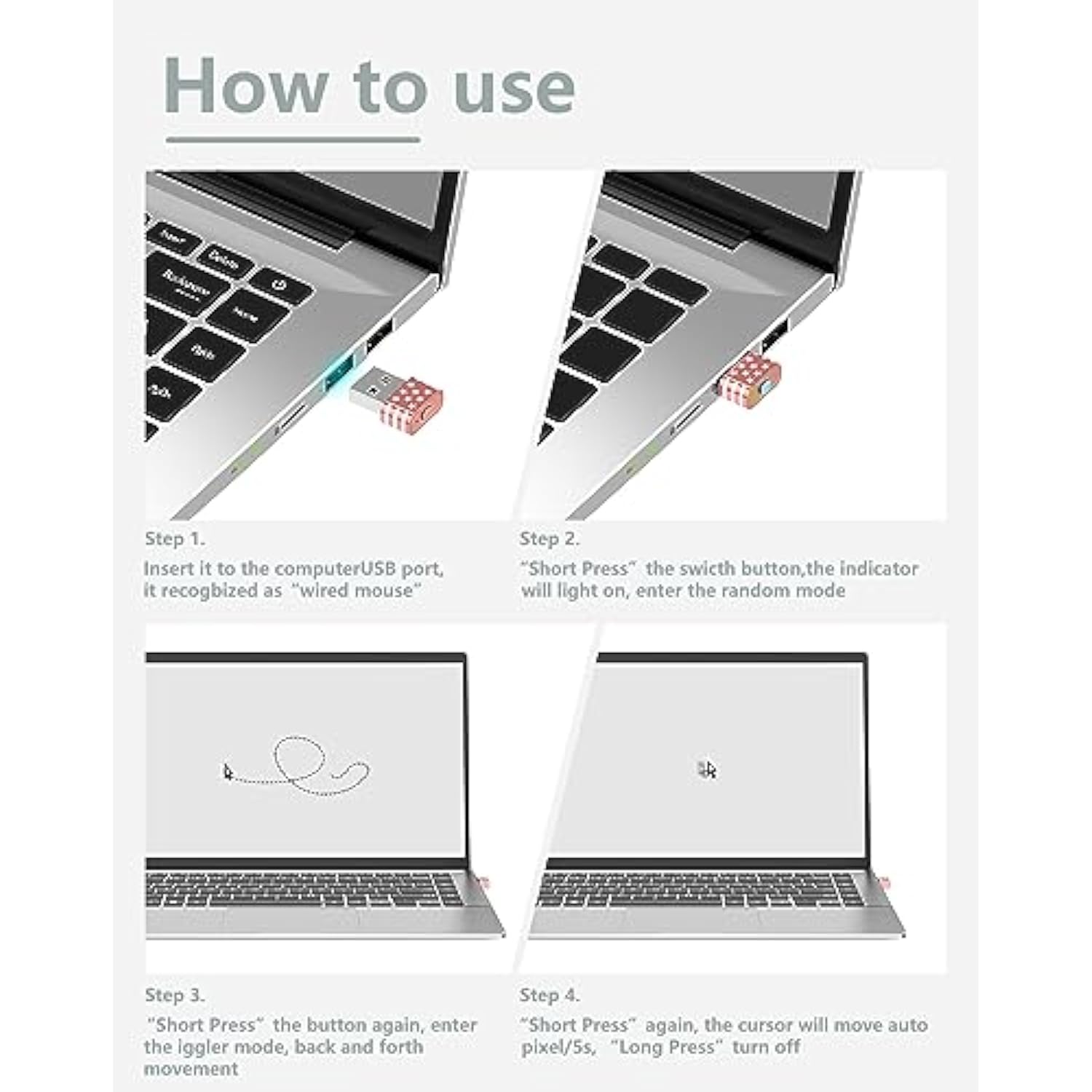 How to use

Step 1.
Insert it to the computerUSB port, it recogbized as "wired mouse"

Step 2.
"Short Press" the swicth button,the indicator will light on, enter the random mode

Step 3.
"Short Press" the button again, enter the iggler mode, back and forth movement

Step 4.
"Short Press" again, the cursor will move auto pixel/5s, "Long Press" turn off