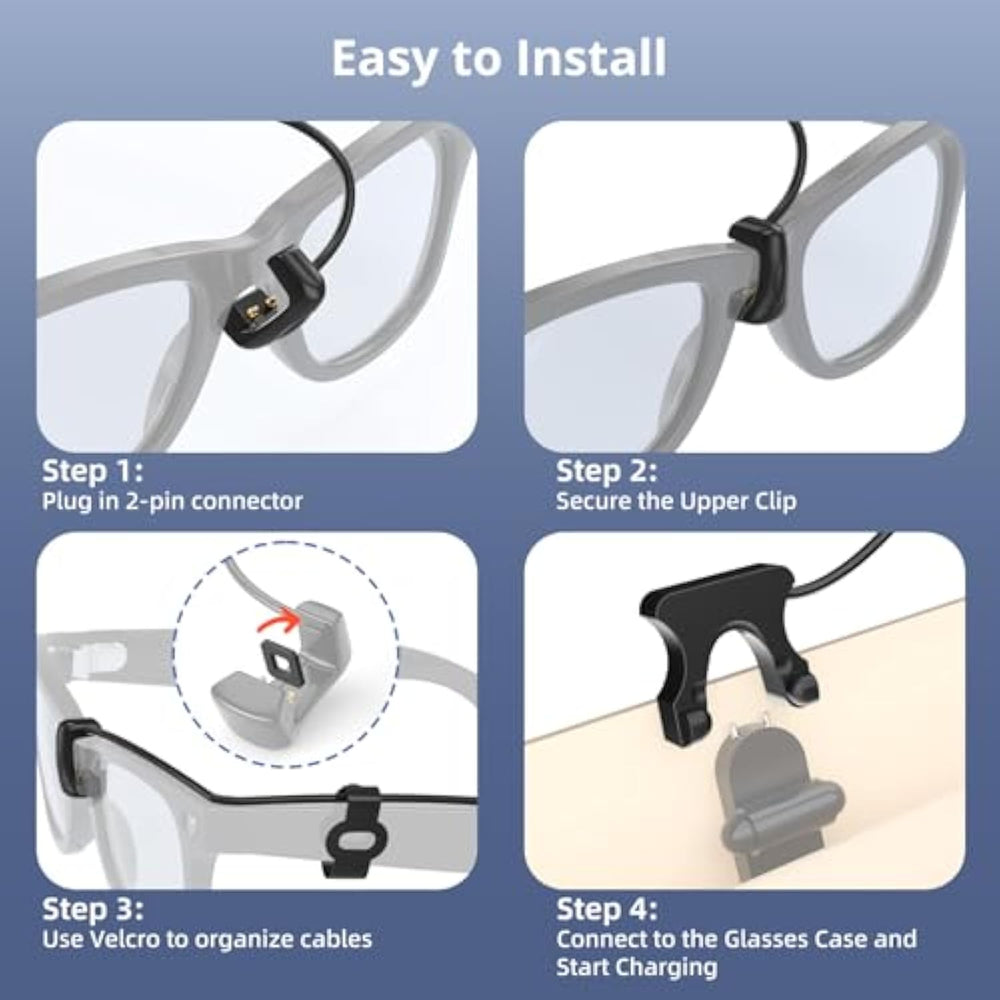 Easy to Install

Step 1:
Plug in 2-pin connector

Step 2:
Secure the Upper Clip

Step 3:
Use Velcro to organize cables

Step 4:
Connect to the Glasses Case and Start Charging